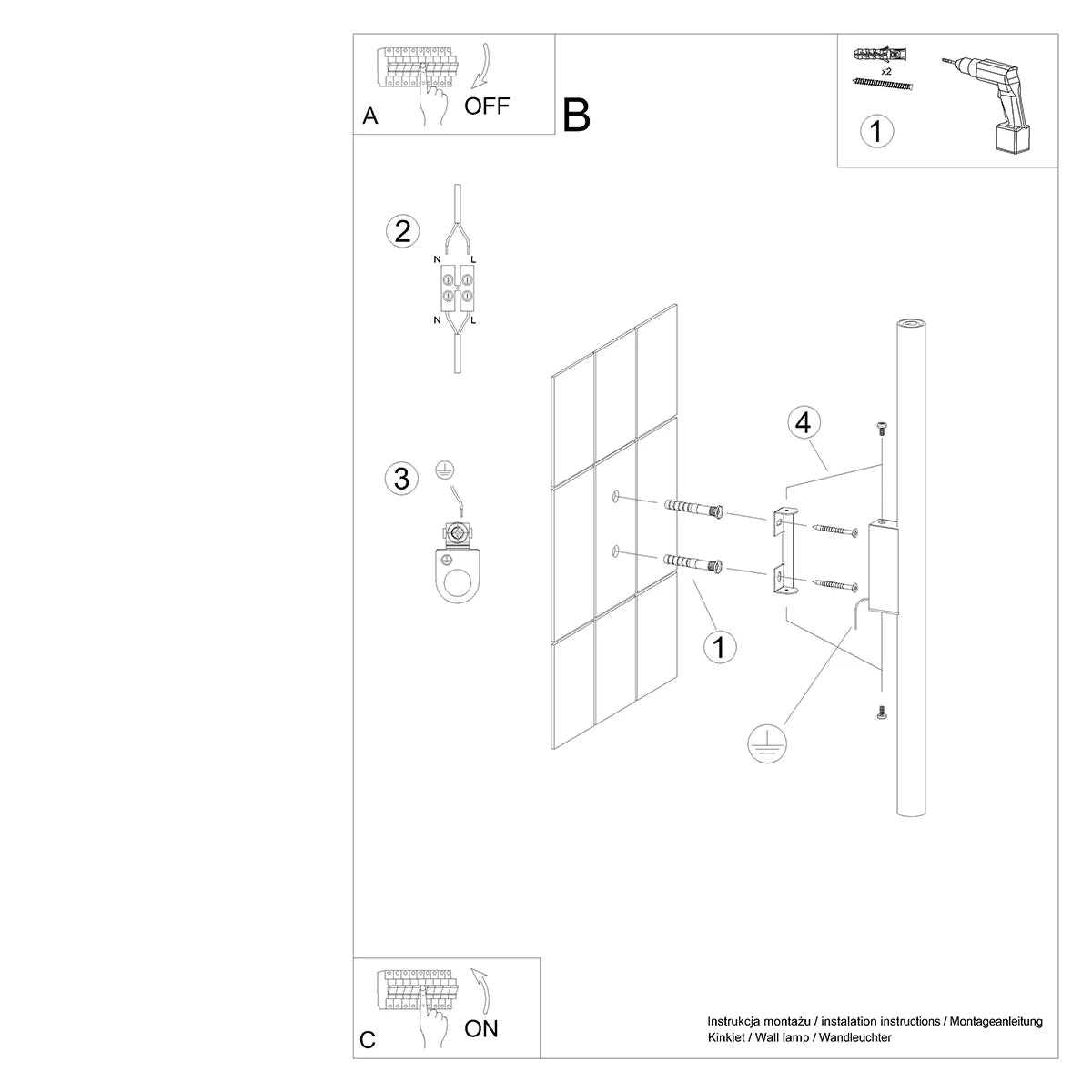 A OFF

B

x2

1

2

N L

N L

3

4

1

C ON

Instrukcja montażu / instalation instructions / Montageanleitung
Kinkiet / Wall lamp / Wandleuchter