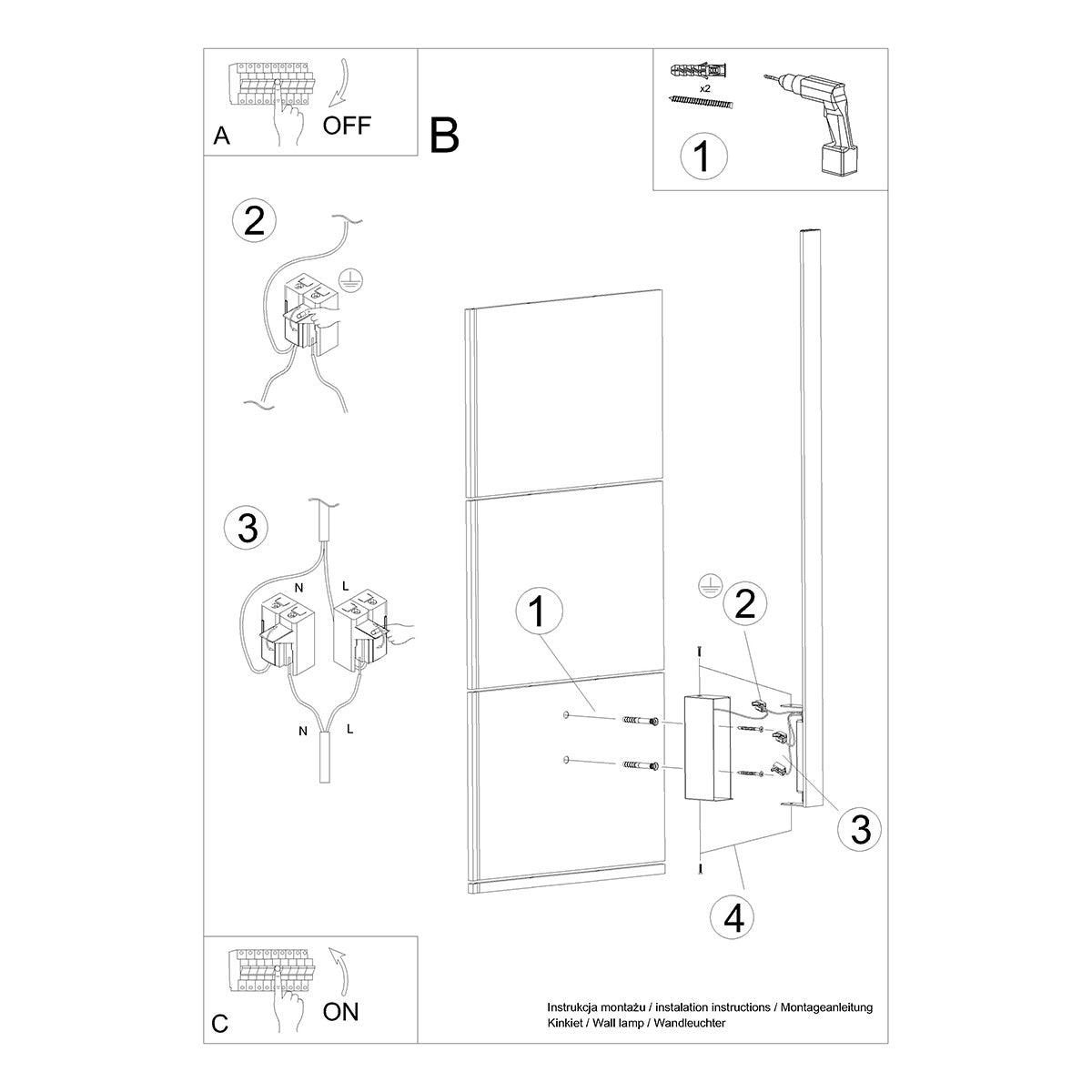 A
OFF

B

x2

1

2

3

N
L
N
L

1
2
3
4

C
ON

Instrukcja montażu / instalation instructions / Montageanleitung
Kinkiet / Wall lamp / Wandleuchter