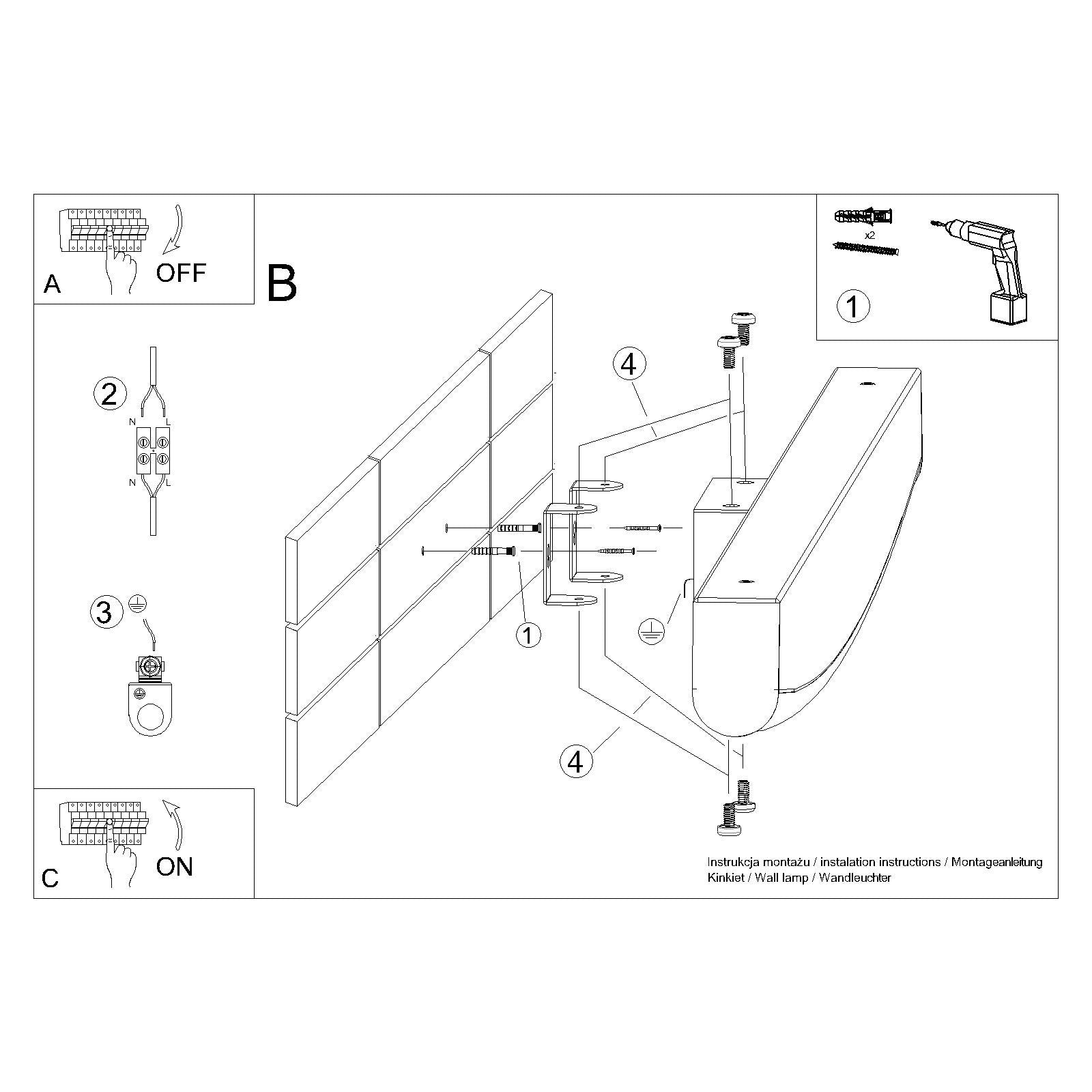 A
OFF

B

x2

1

2

N L

N L

3

4

1

4

C
ON

Instrukcja montażu / instalation instructions / Montageanleitung
Kinkiet / Wall lamp / Wandleuchter