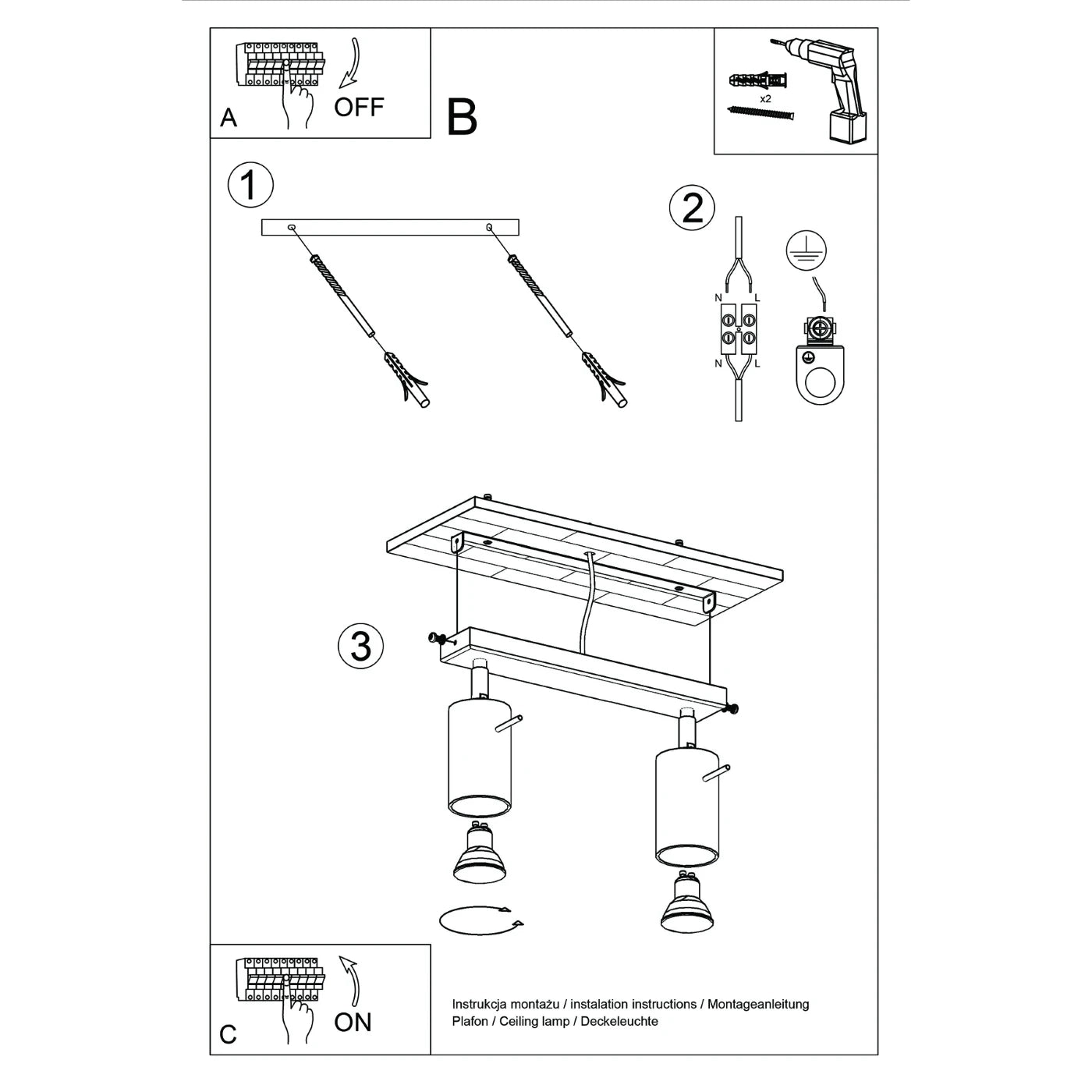 A
OFF

B

x2

1

2

N
L
N
L

3

C
ON

Instrukcja montażu / instalation instructions / Montageanleitung
Plafon / Ceiling lamp / Deckeleuchte