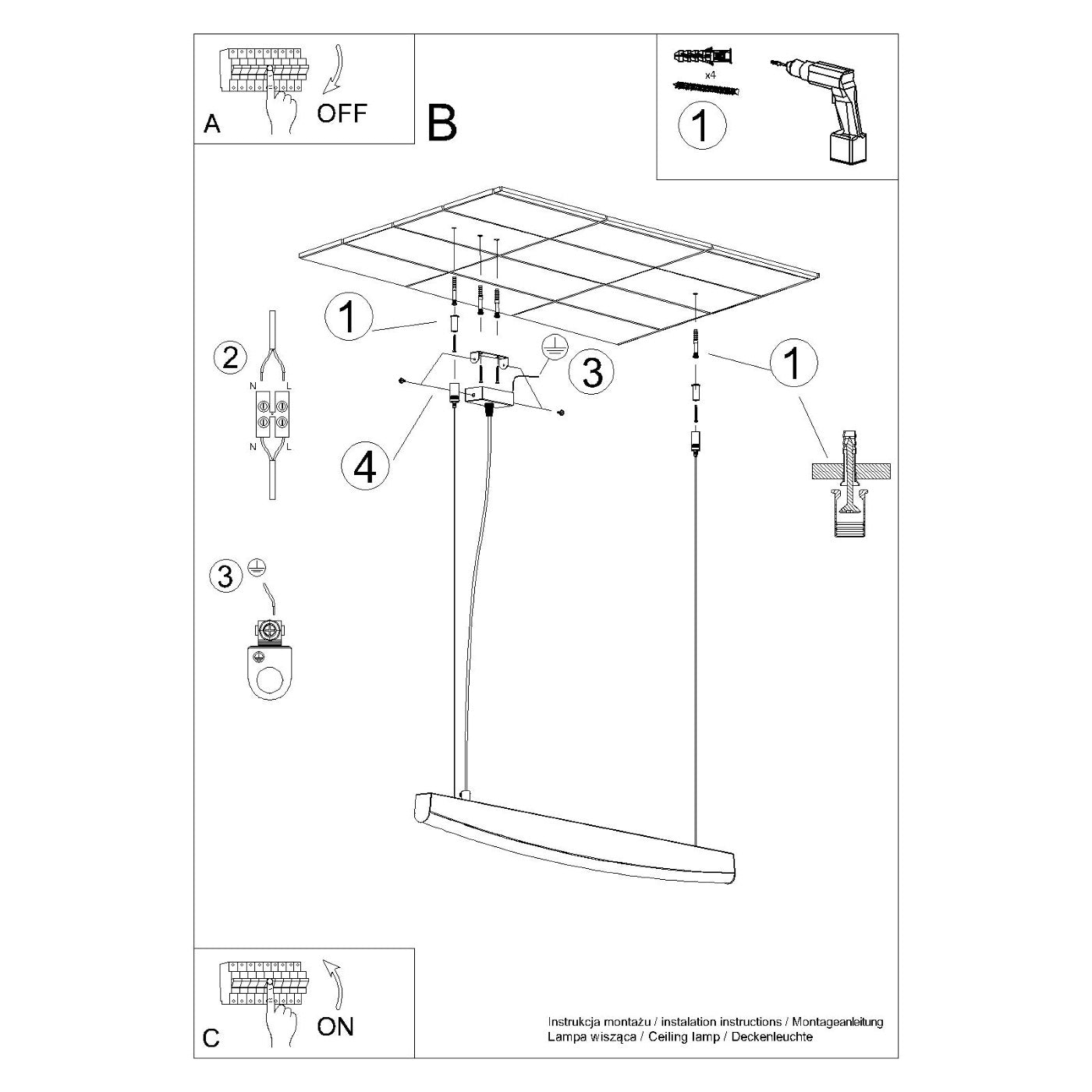 A
OFF

B

x4
1

1
2
N L
N L
3
1
4
3

C
ON

Instrukcja montażu / instalation instructions / Montageanleitung
Lampa wisząca / Ceiling lamp / Deckenleuchte