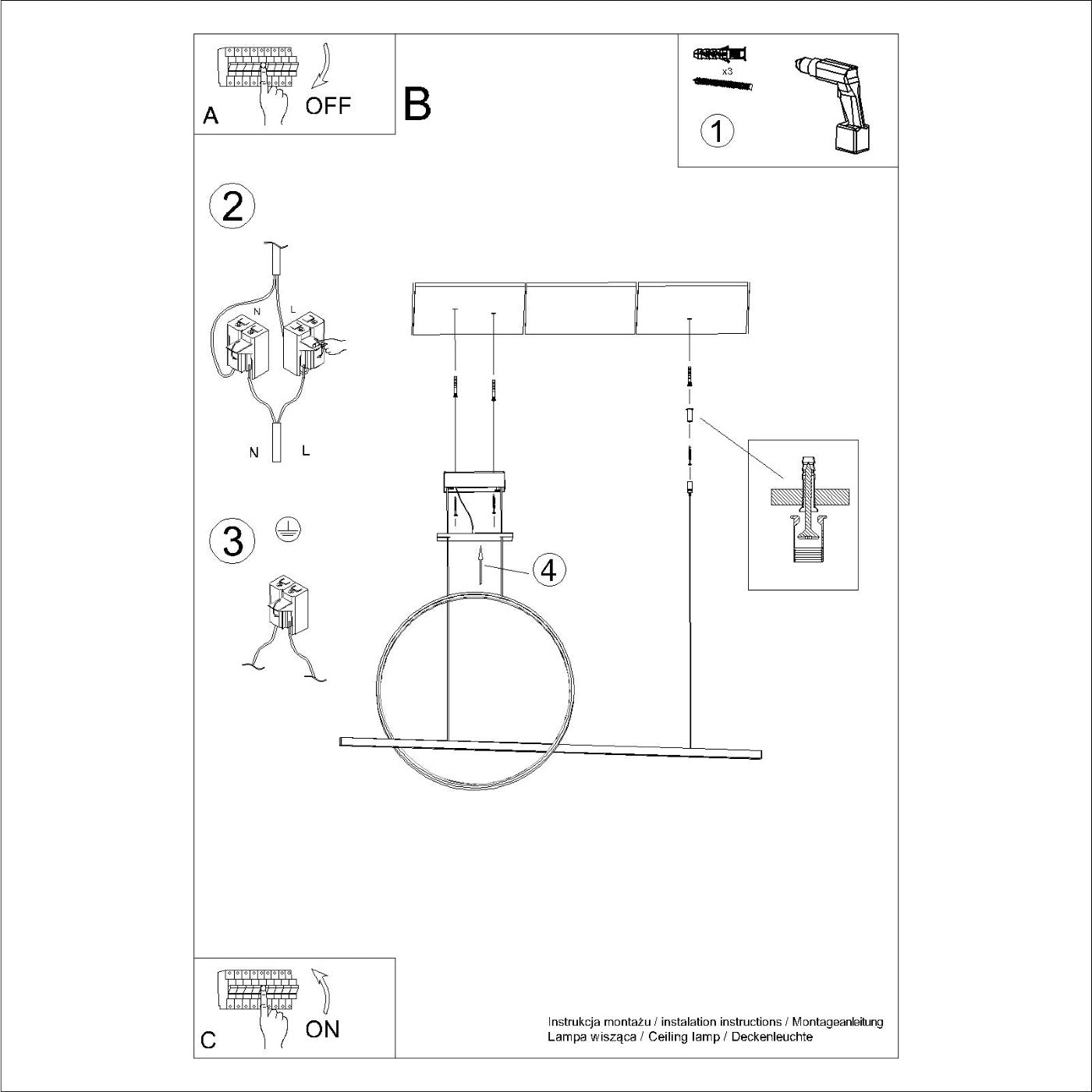 A
OFF

B

x3
1

2
N
L
N
L

3

4

C
ON

Instrukcja montażu / instalation instructions / Montageanleitung
Lampa wisząca / Ceiling lamp / Deckenleuchte