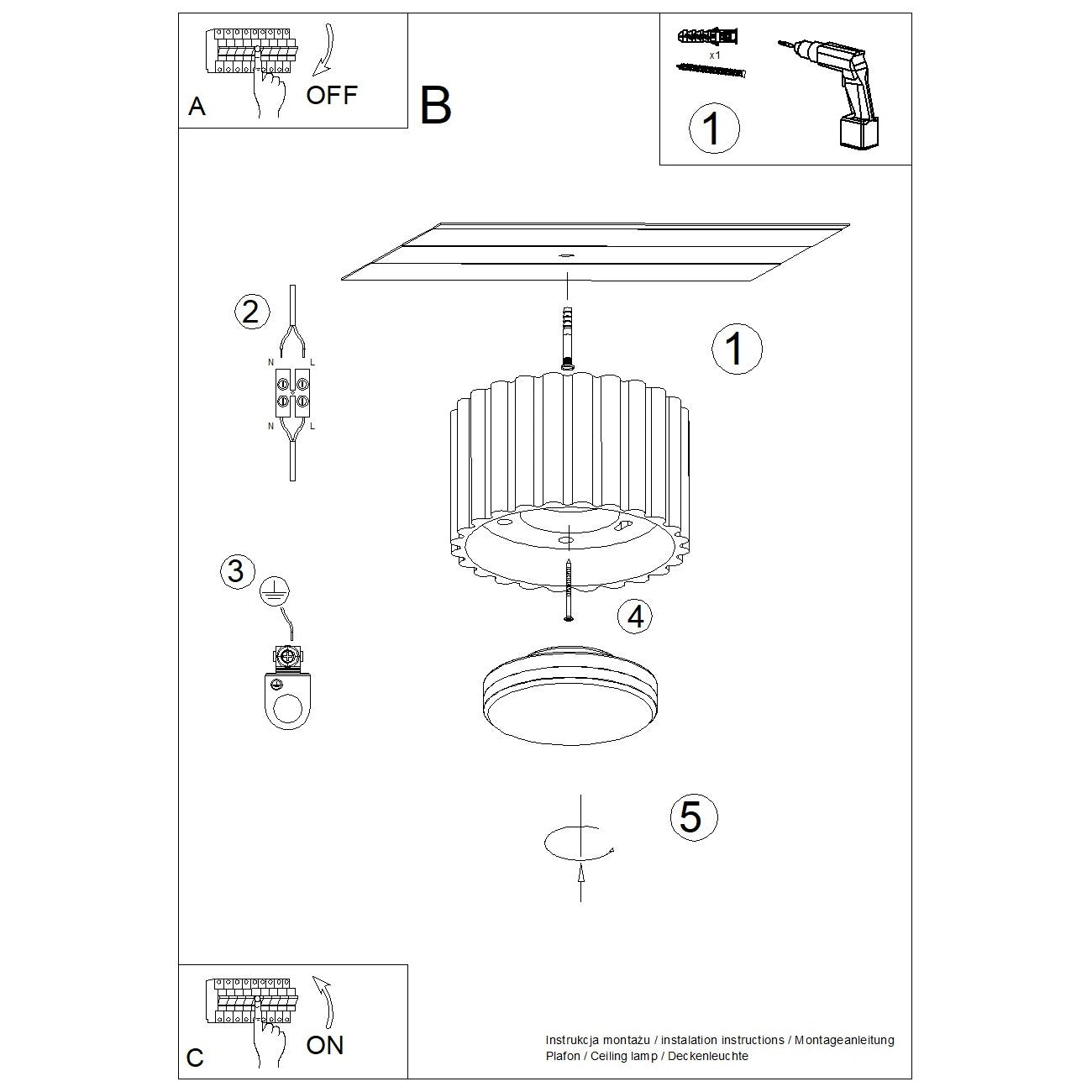 A

OFF

B

x1

1

2

N L

N L

1

3

4

5

C

ON

Instrukcja montażu / instalation instructions / Montageanleitung
Plafon / Ceiling lamp / Deckenleuchte