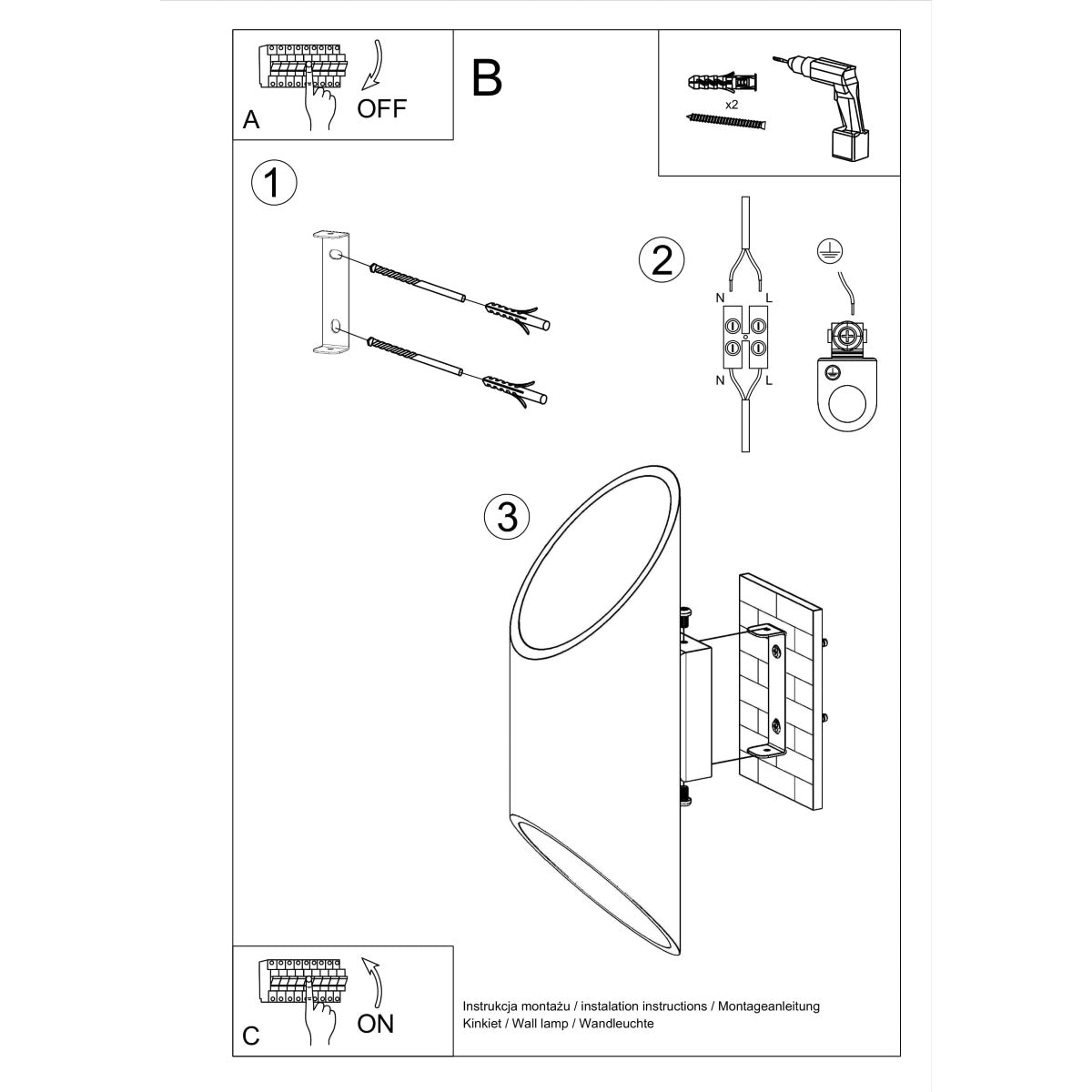 A
OFF

B

x2

1

2

N
L
N
L

3

C
ON

Instrukcja montażu / instalation instructions / Montageanleitung
Kinkiet / Wall lamp / Wandleuchte