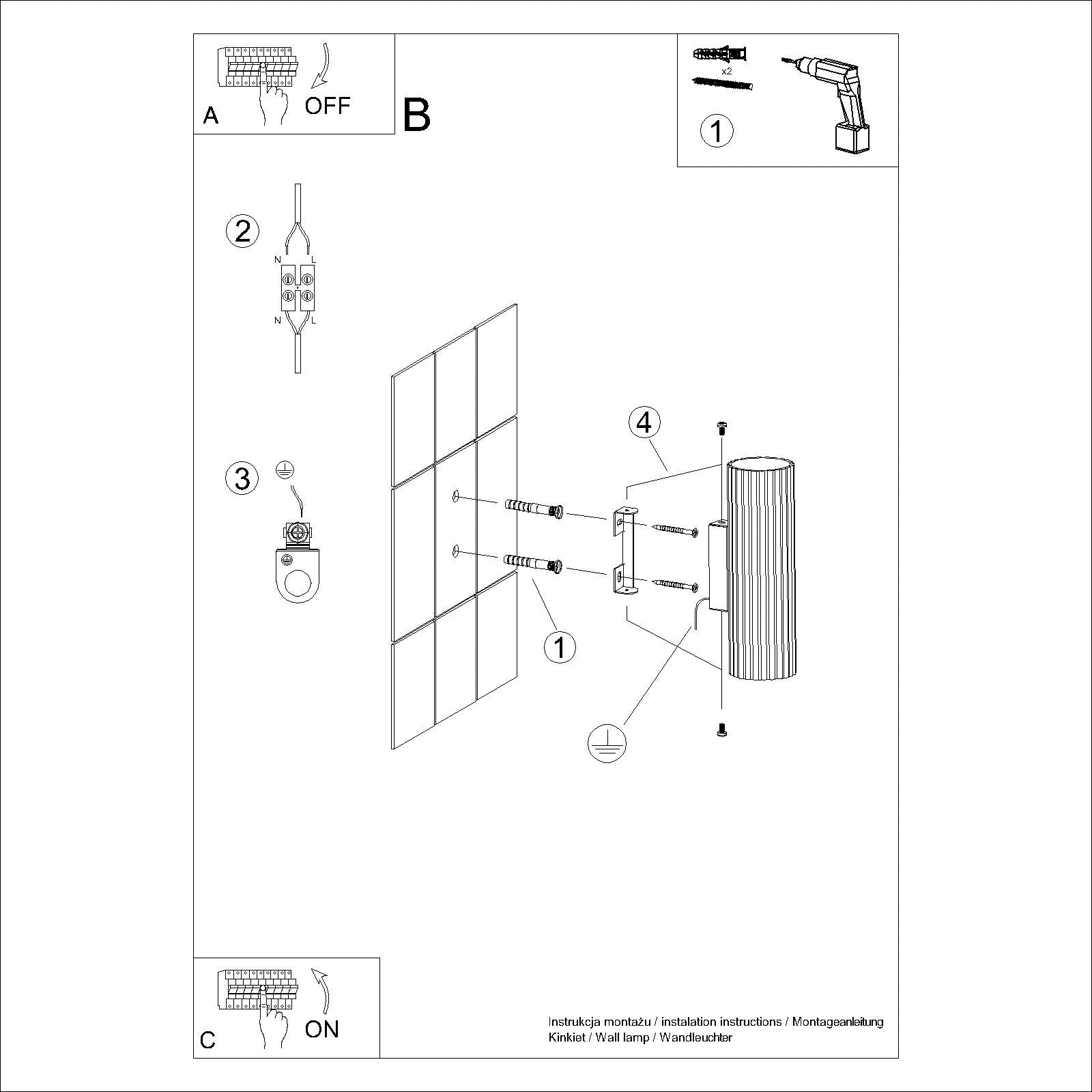 A
OFF

B

x2
1

2
N L
N L

3

4

1

C
ON

Instrukcja montażu / instalation instructions / Montageanleitung
Kinkiet / Wall lamp / Wandleuchter