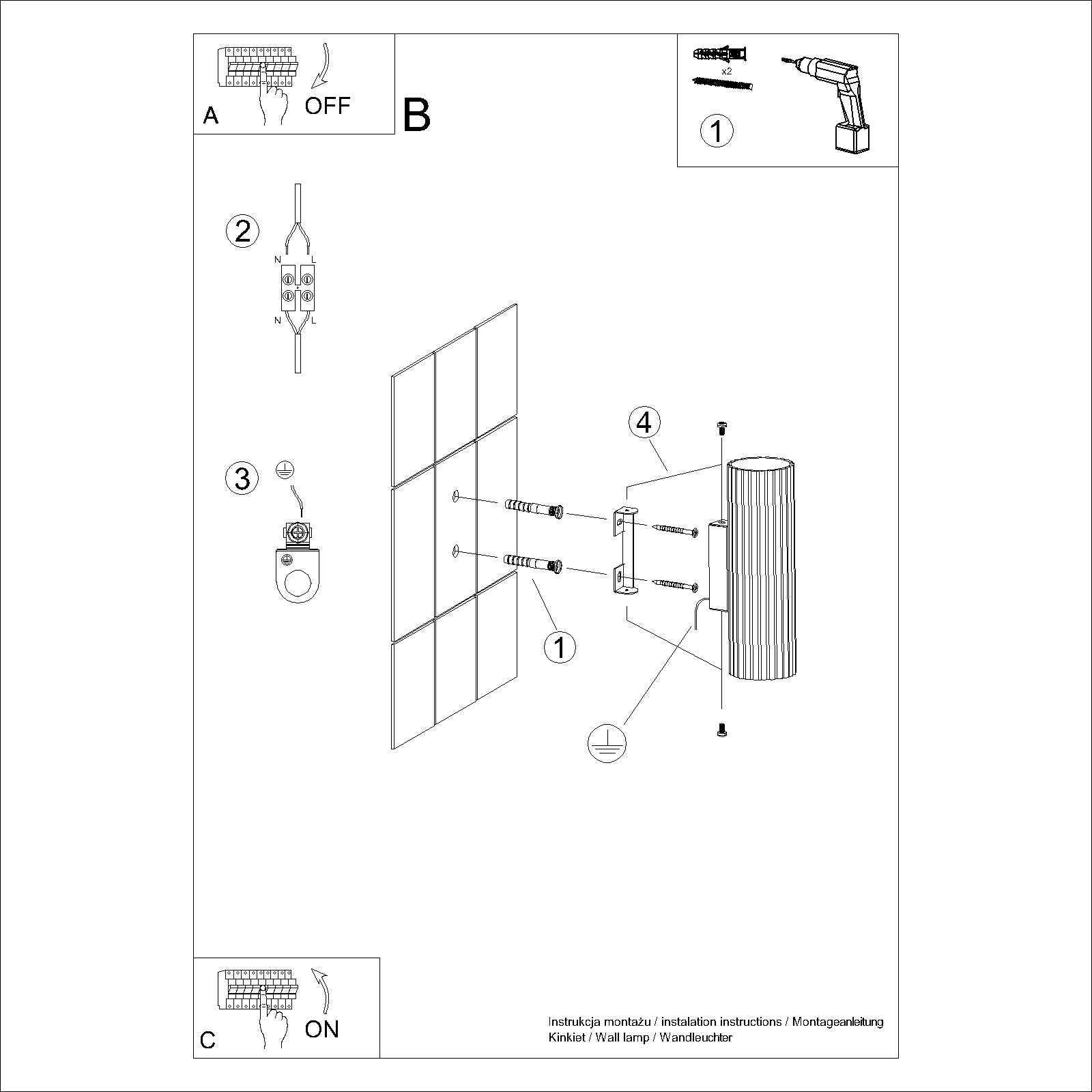 A
OFF

B

x2
1

2
N
L
N
L

3

4

1

C
ON

Instrukcja montażu / instalation instructions / Montageanleitung
Kinkiet / Wall lamp / Wandleuchter