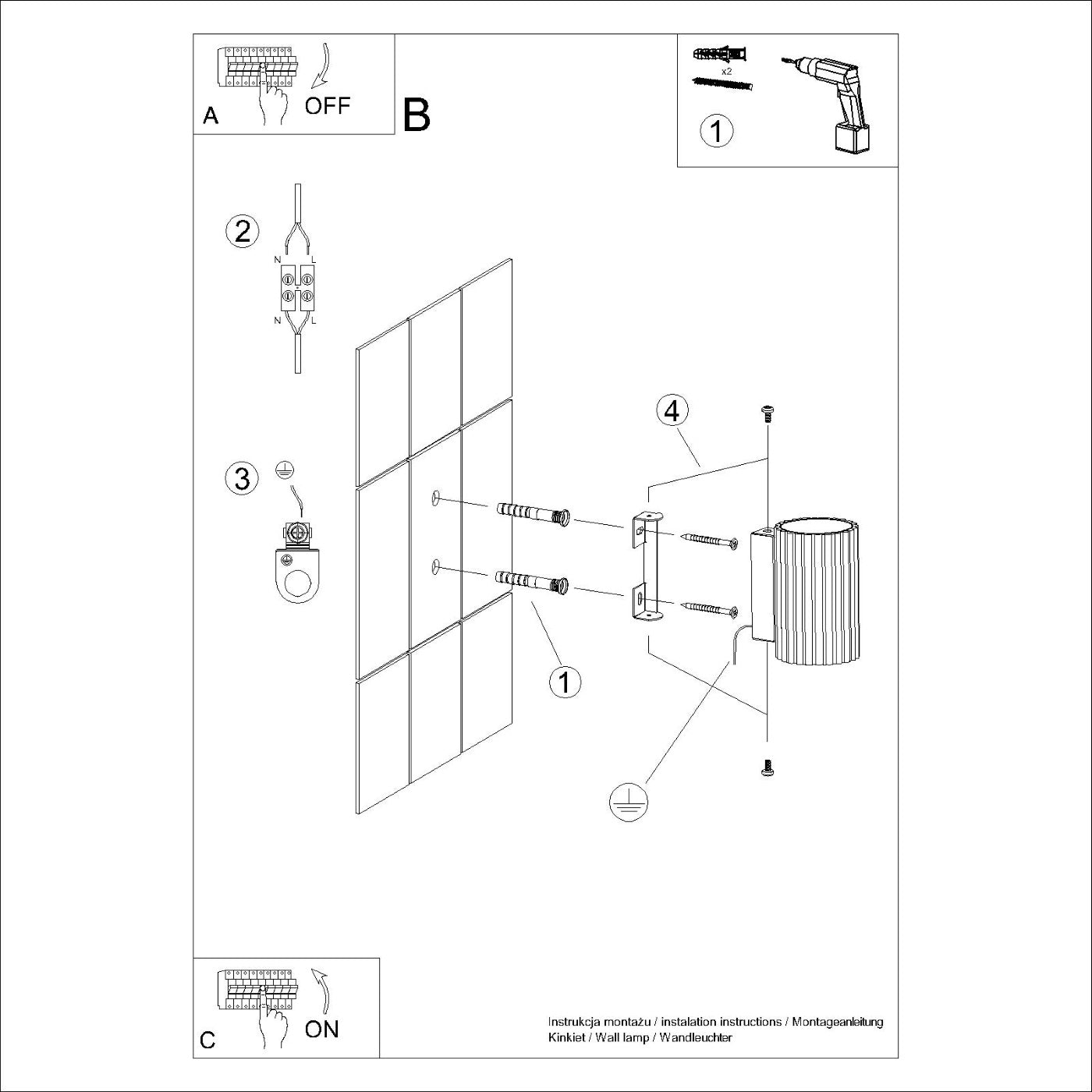 A
OFF

B

x2
1

2
N L
N L

3

4

1

C
ON

Instrukcja montażu / instalation instructions / Montageanleitung
Kinkiet / Wall lamp / Wandleuchter