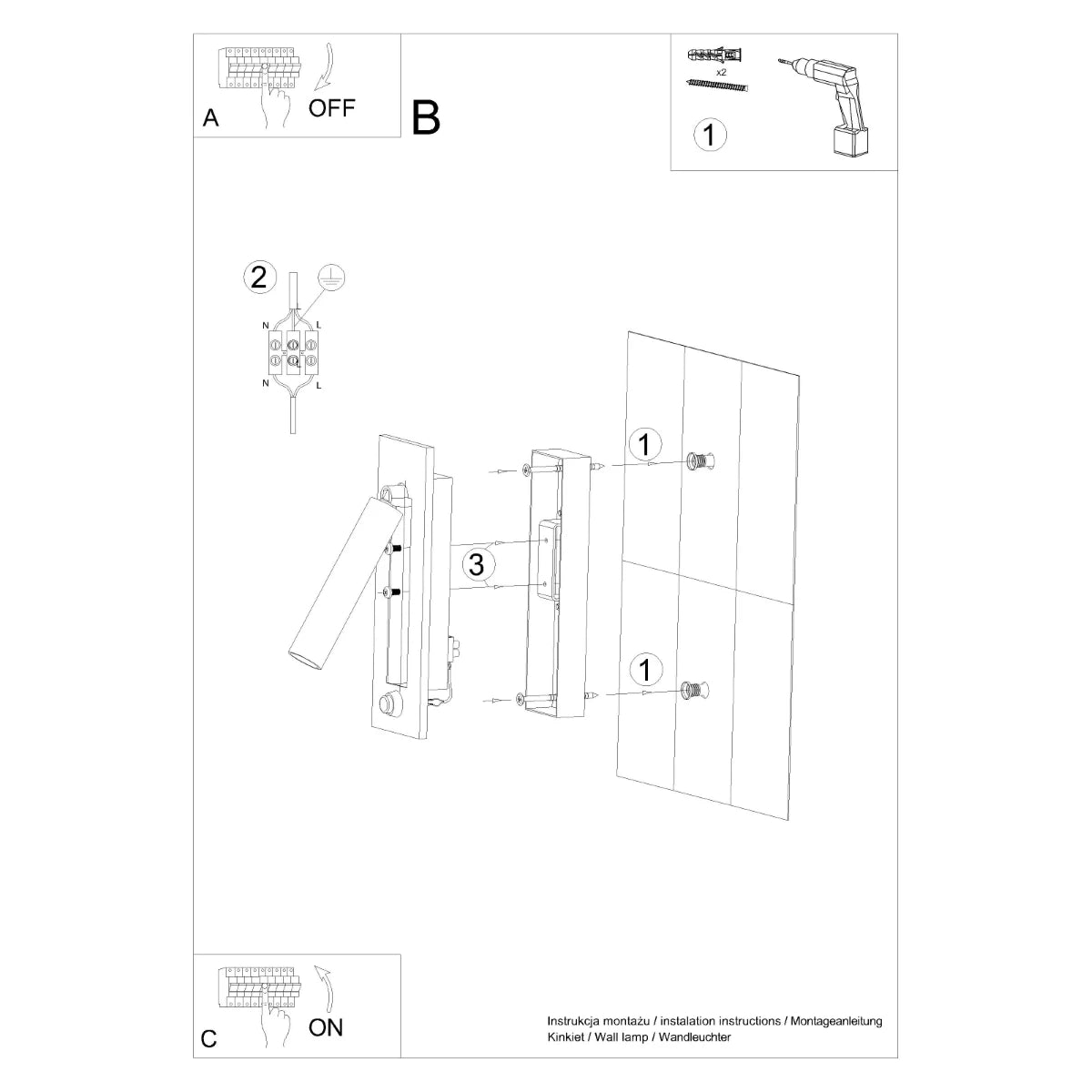 A

OFF

B

x2

1

2

N

L

N

L

1

3

1

C

ON

Instrukcja montażu / instalation instructions / Montageanleitung
Kinkiet / Wall lamp / Wandleuchter