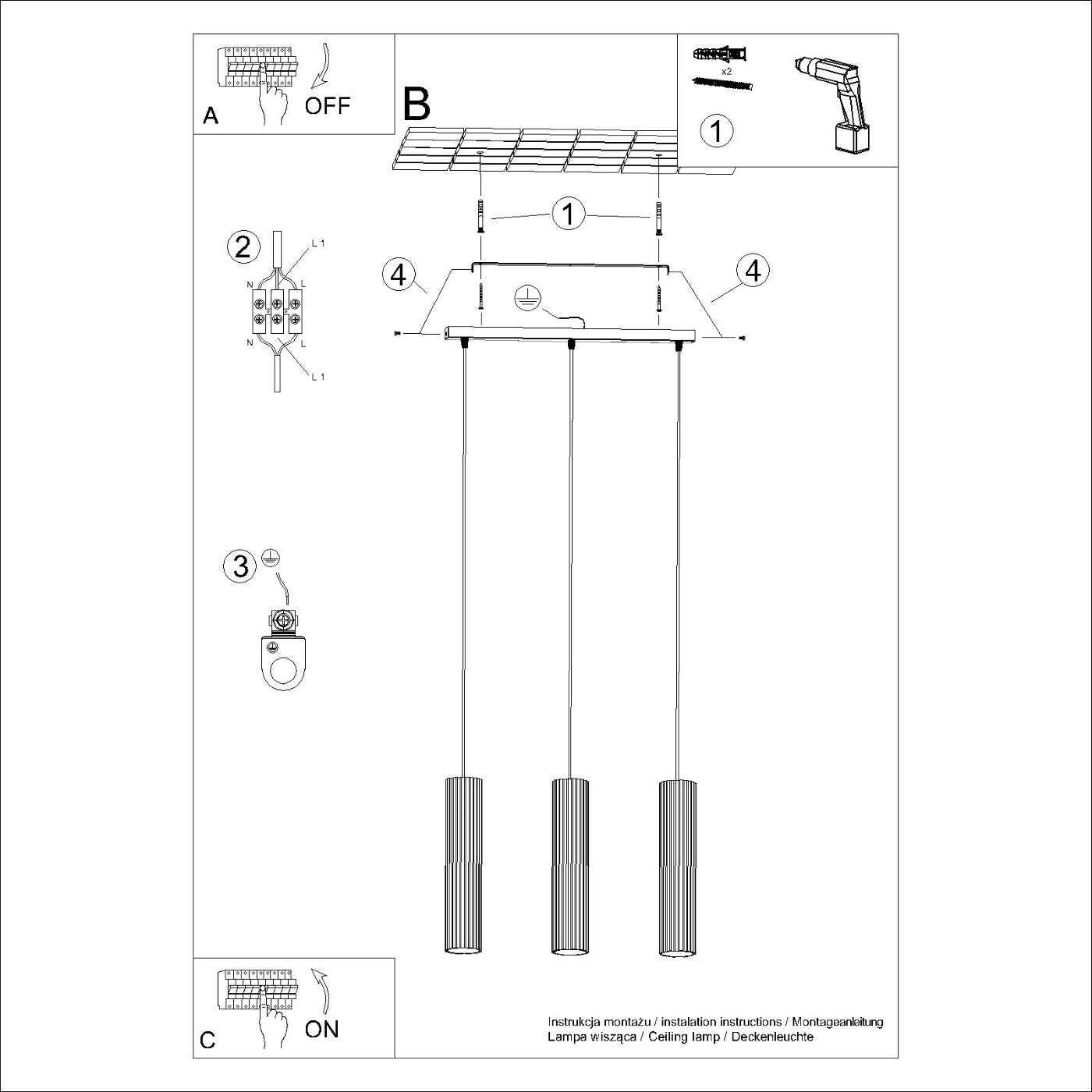 A
OFF

B

x2

1

1

2
L 1
N
L
N
L
L 1

4

4

3

C
ON

Instrukcja montażu / instalation instructions / Montageanleitung
Lampa wisząca / Ceiling lamp / Deckenleuchte