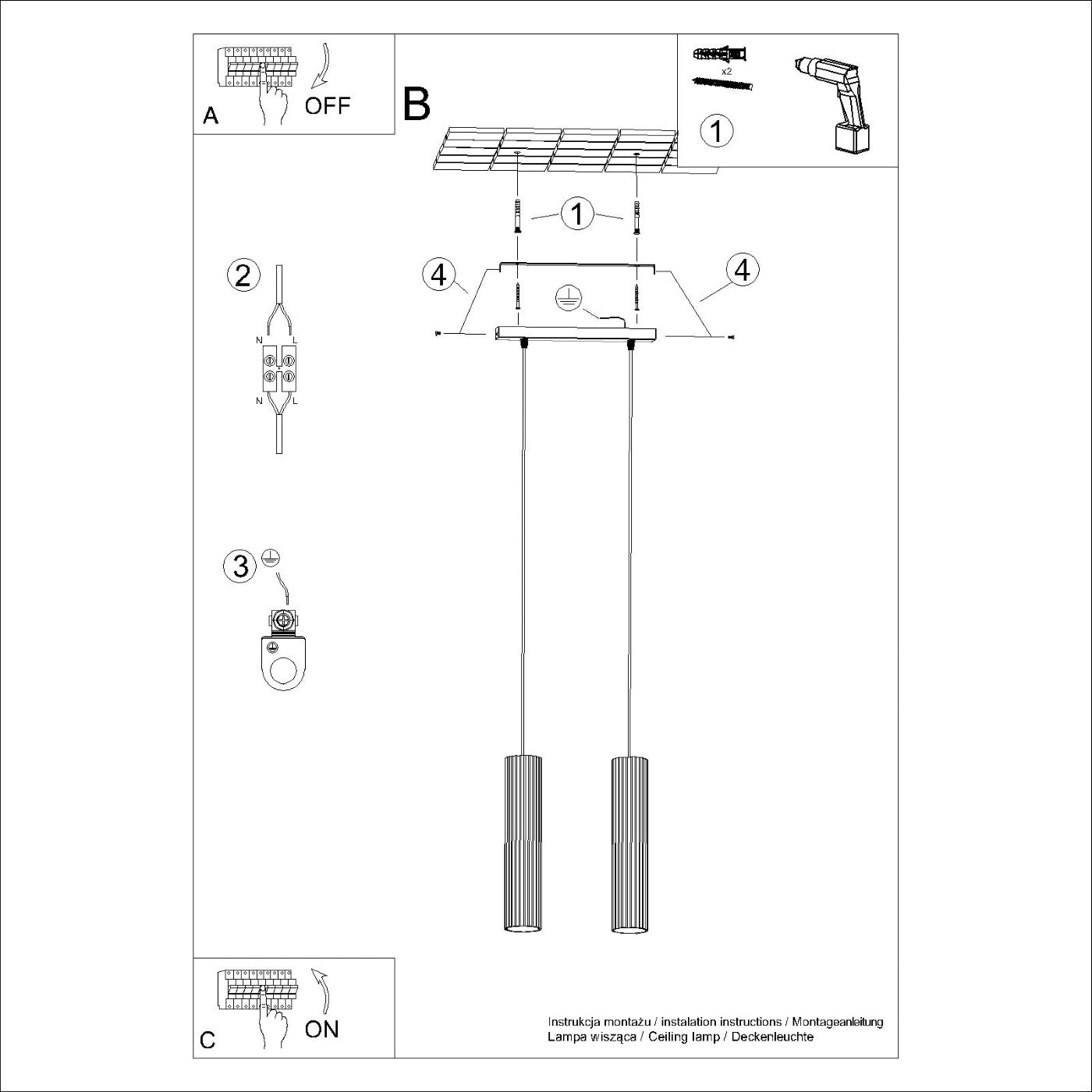 A

OFF

B

x2

1

1

4

4

2

N L

N L

3

C

ON

Instrukcja montażu / instalation instructions / Montageanleitung
Lampa wisząca / Ceiling lamp / Deckenleuchte