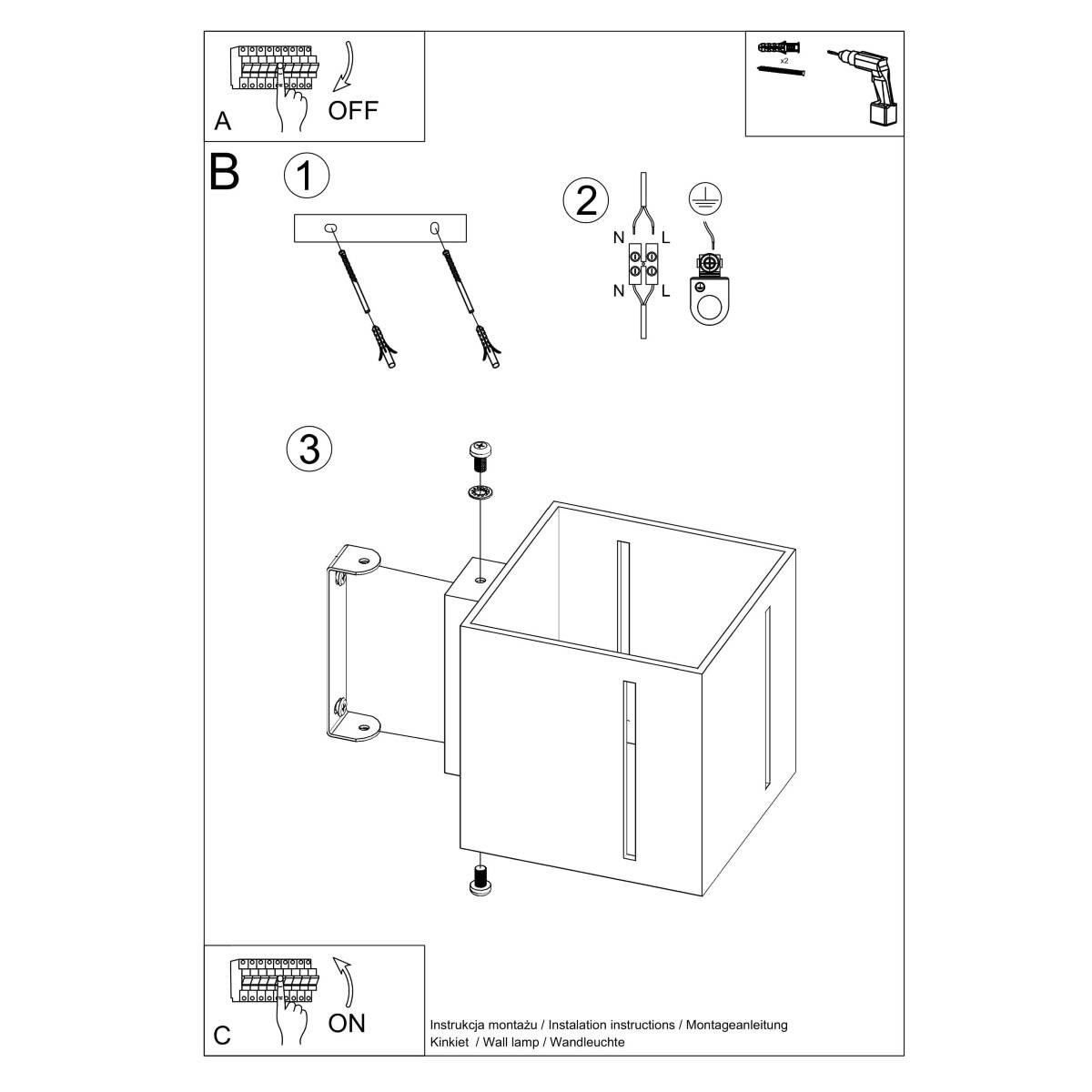 A
OFF

x2

B
1
2
N L
N L
3

C
ON

Instrukcja montażu / Instalation instructions / Montageanleitung
Kinkiet / Wall lamp / Wandleuchte