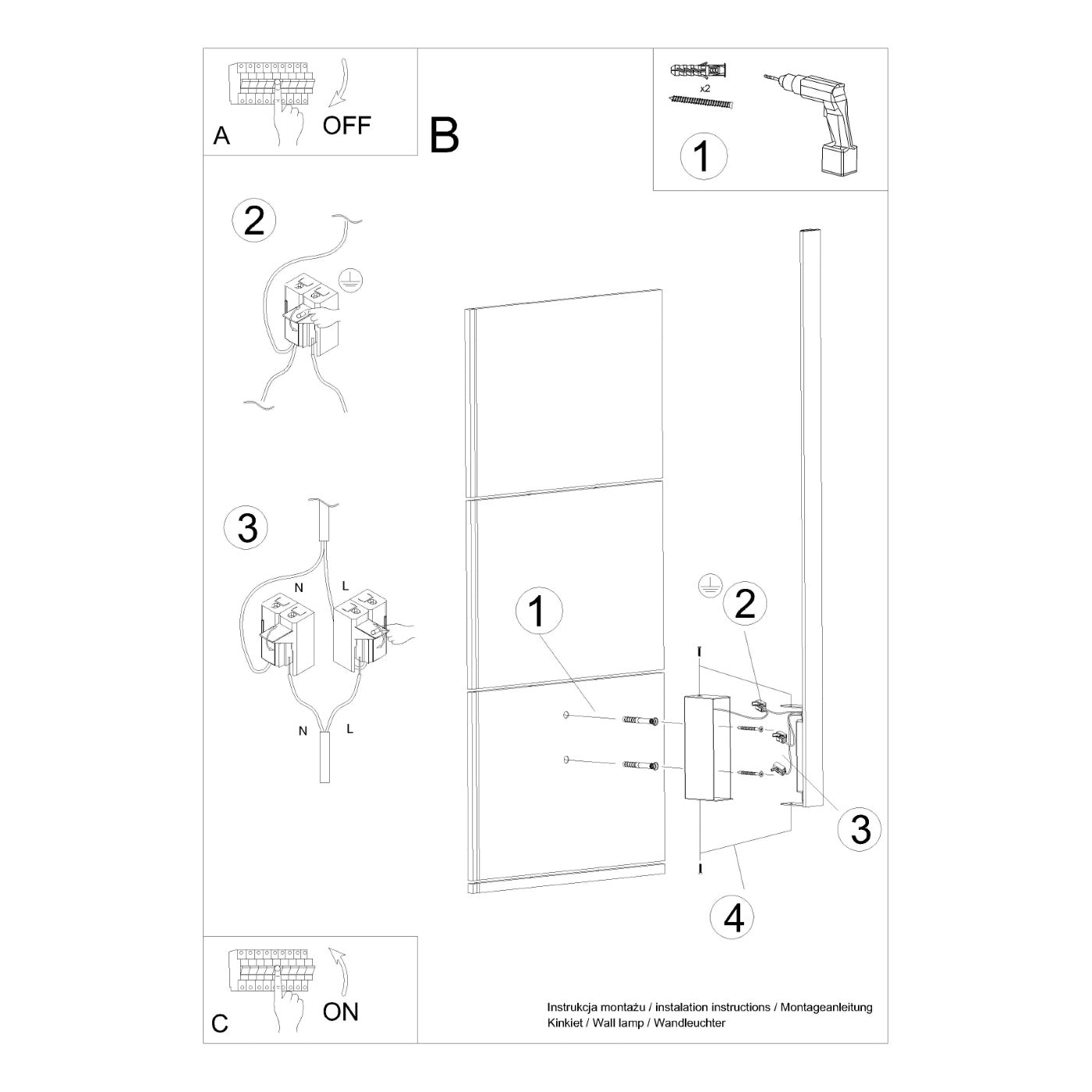 A
OFF

B

x2
1

2

3
N
L
N
L

1
2
3
4

C
ON

Instrukcja montażu / instalation instructions / Montageanleitung
Kinkiet / Wall lamp / Wandleuchter