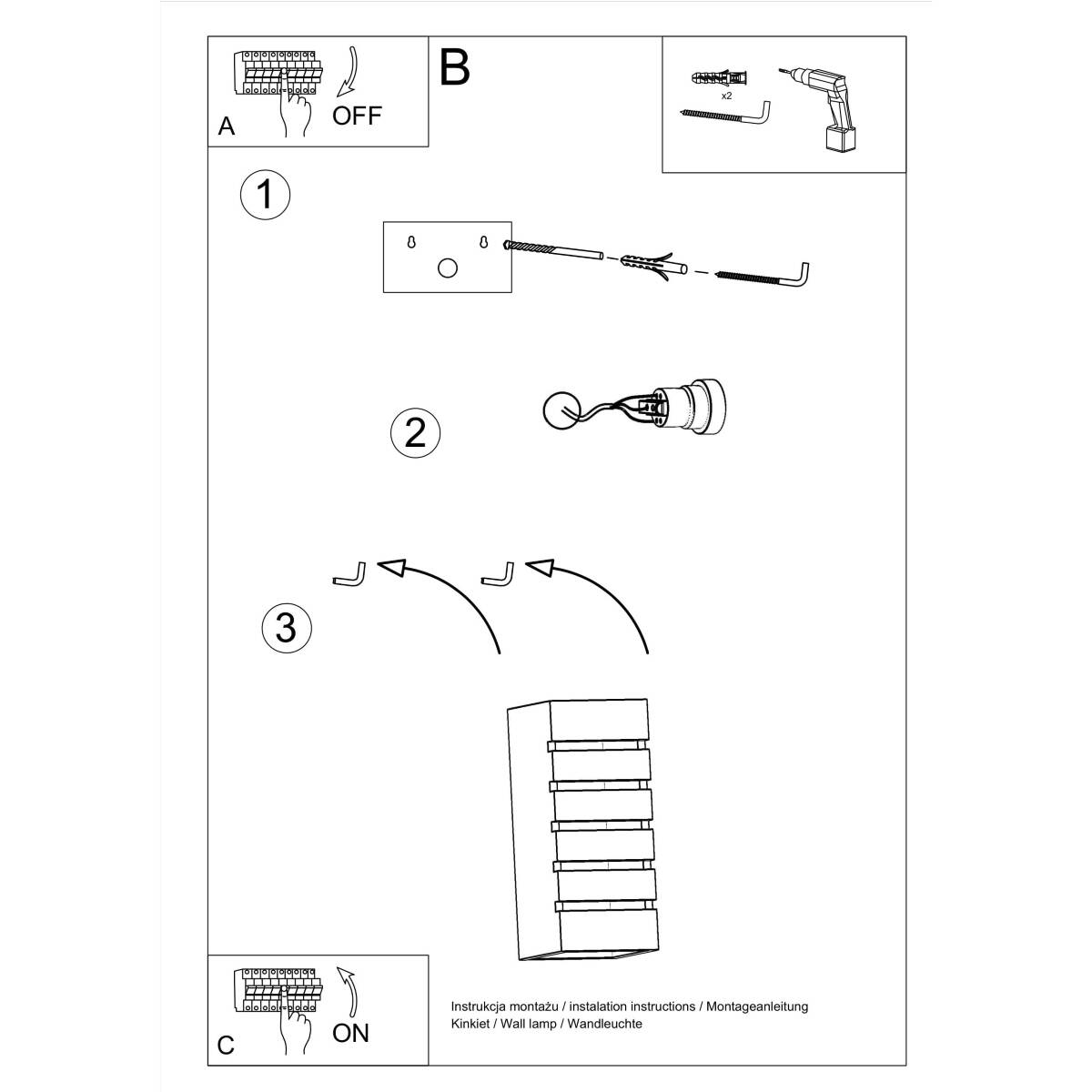 A

OFF

B

x2

1

2

3

C

ON

Instrukcja montażu / instalation instructions / Montageanleitung
Kinkiet / Wall lamp / Wandleuchte