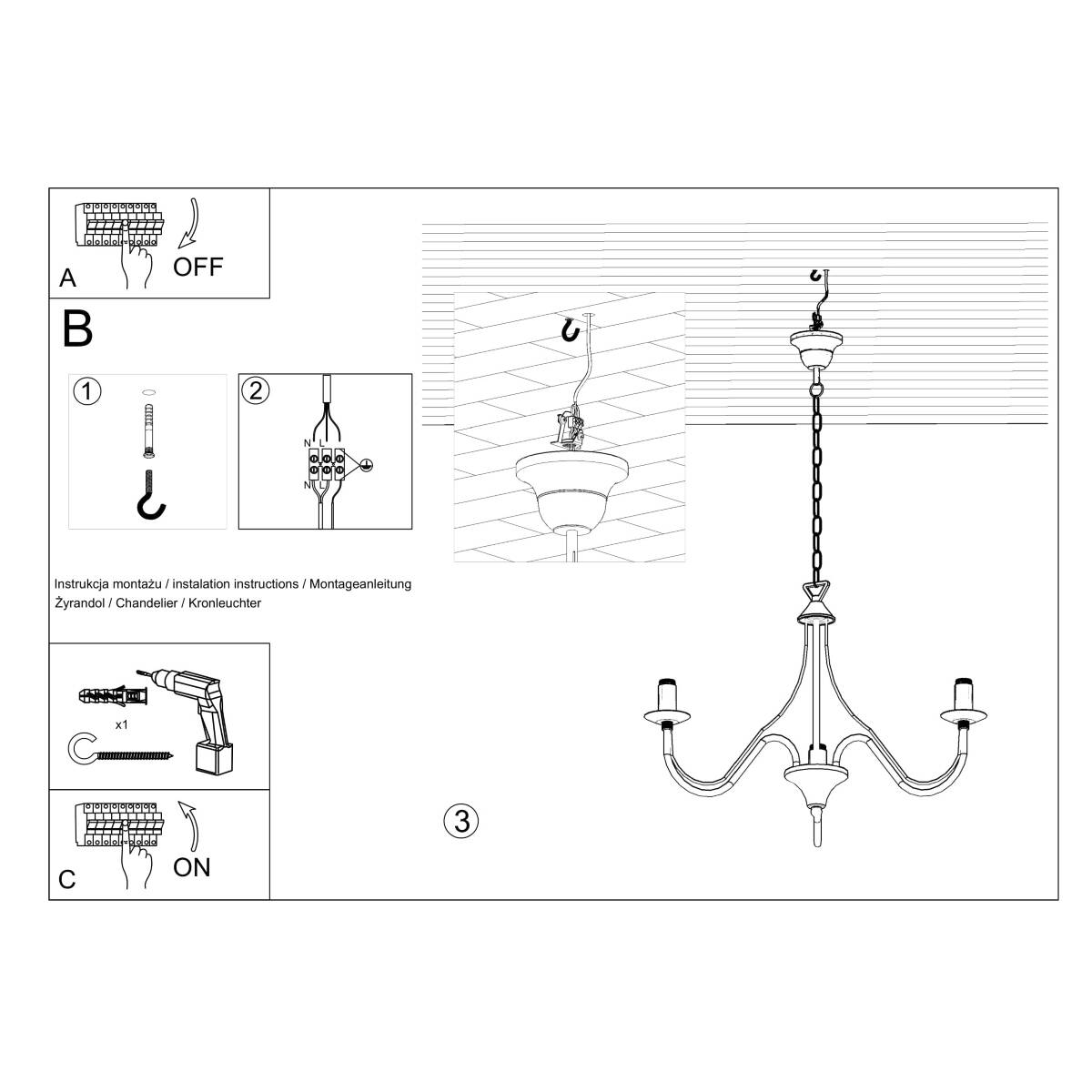 A
OFF

B

1

2
N L
N L

Instrukcja montażu / instalation instructions / Montageanleitung
Żyrandol / Chandelier / Kronleuchter

x1

C
ON

3