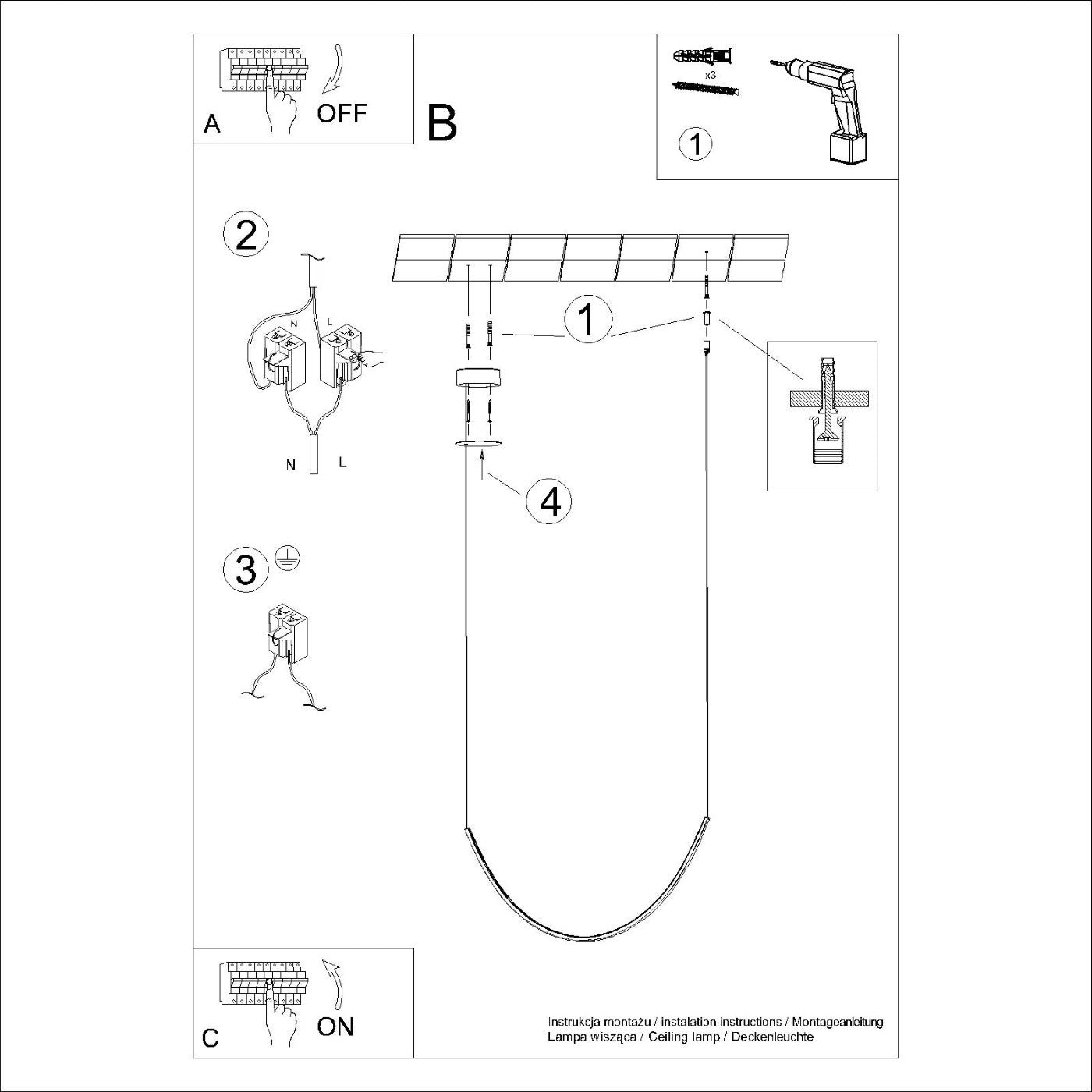 A
OFF

B

x3
1

2
N
L
N
L

1

4

3

C
ON

Instrukcja montażu / instalation instructions / Montageanleitung
Lampa wisząca / Ceiling lamp / Deckenleuchte