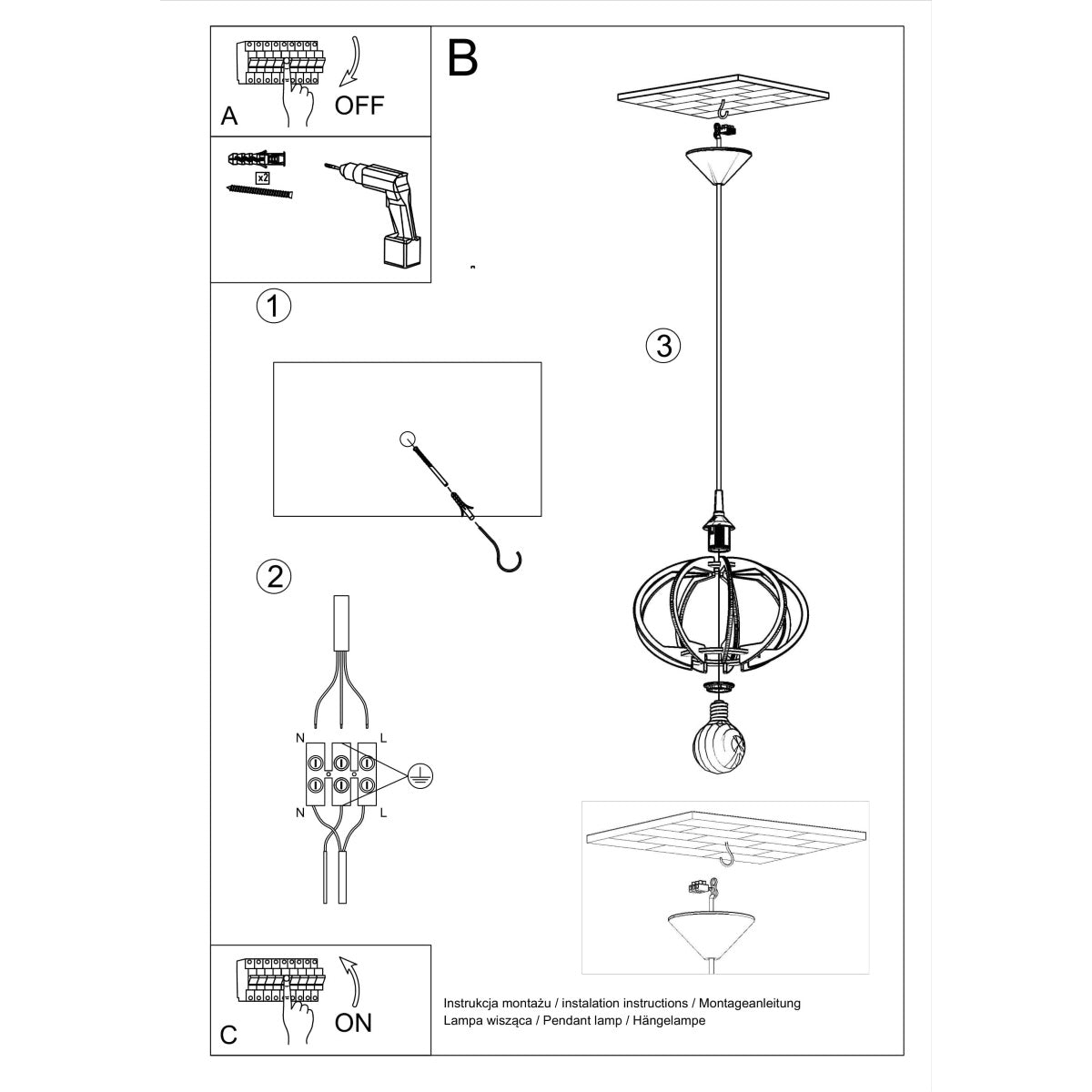 A
OFF

x2

B

1

3

2

N L
N L

C
ON

Instrukcja montażu / instalation instructions / Montageanleitung
Lampa wisząca / Pendant lamp / Hängelampe