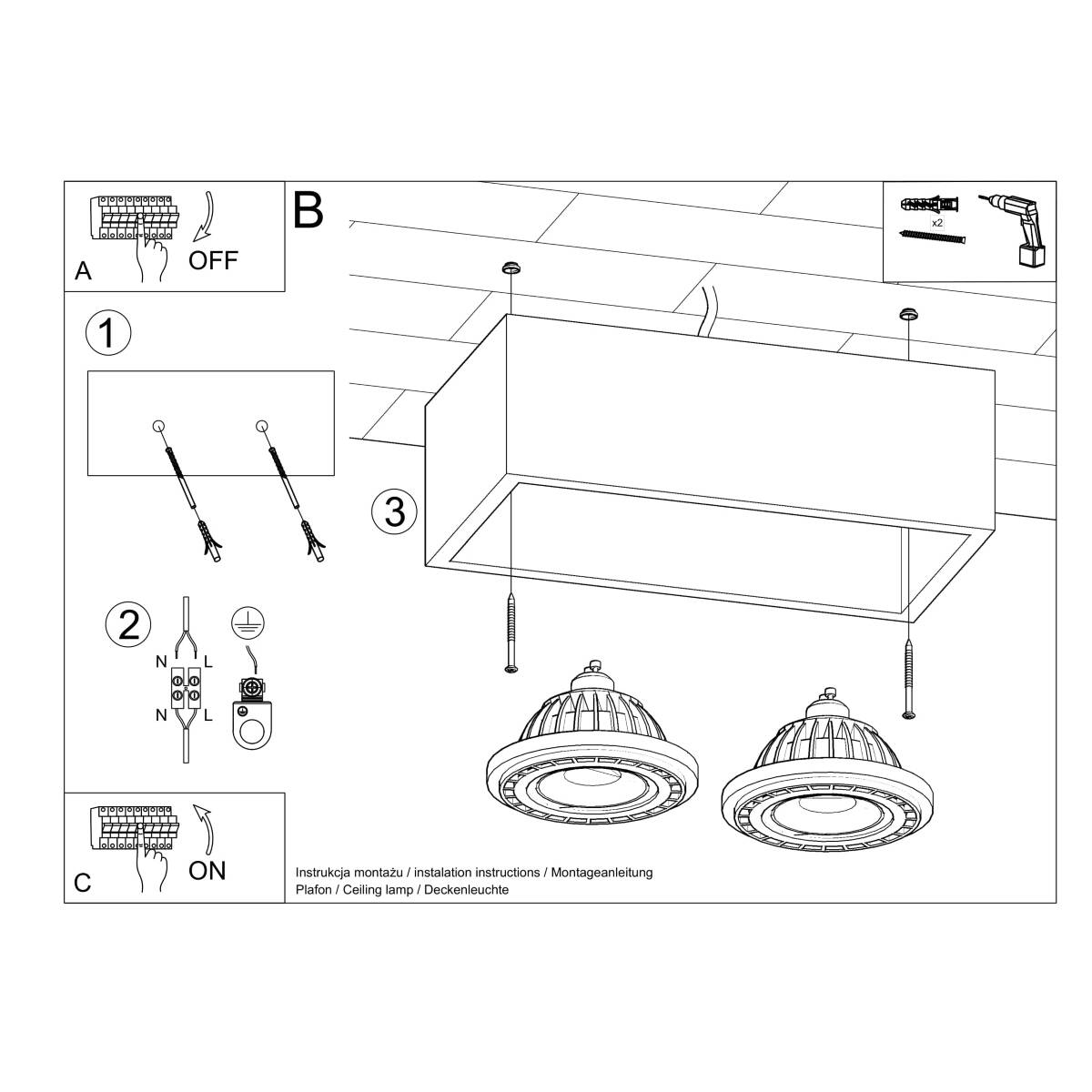 A
OFF

B

x2

1

2
N L
N L

3

C
ON

Instrukcja montażu / instalation instructions / Montageanleitung
Plafon / Ceiling lamp / Deckenleuchte