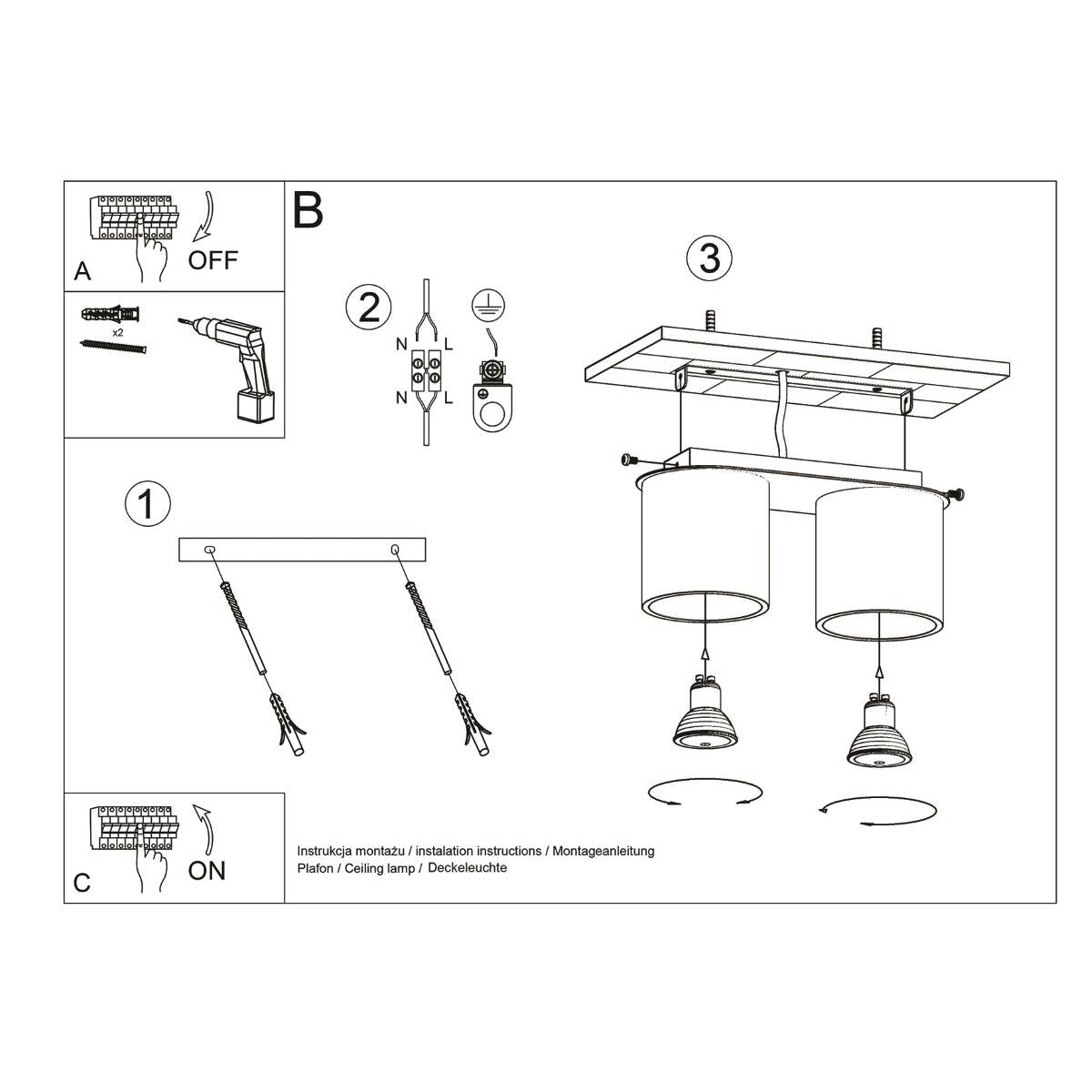 A
OFF

x2

B

2

N L

N L

3

1

C
ON

Instrukcja montażu / instalation instructions / Montageanleitung
Plafon / Ceiling lamp / Deckeleuchte