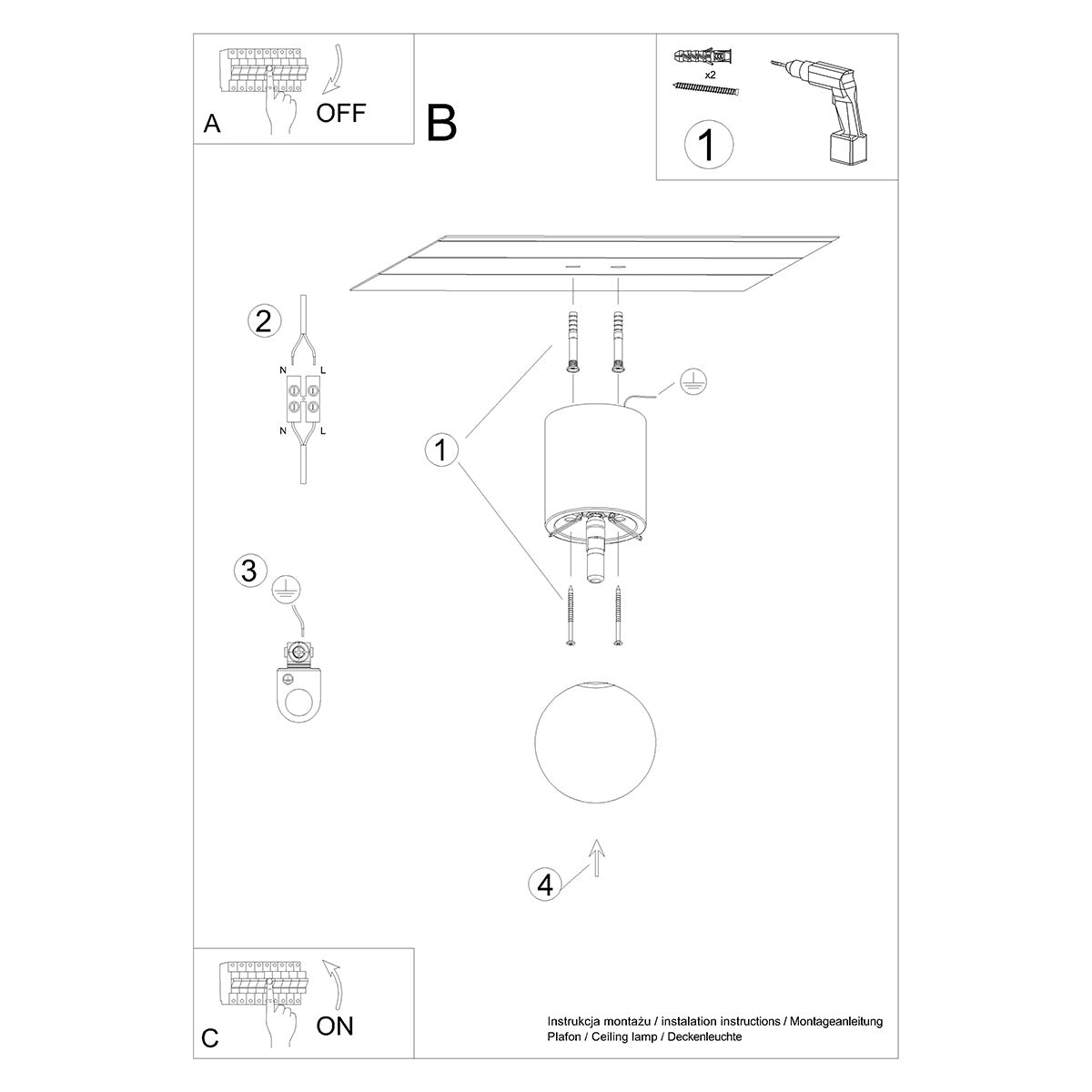 A

OFF

B

x2

1

2

N L

N L

1

3

4

C

ON

Instrukcja montażu / instalation instructions / Montageanleitung
Plafon / Ceiling lamp / Deckenleuchte