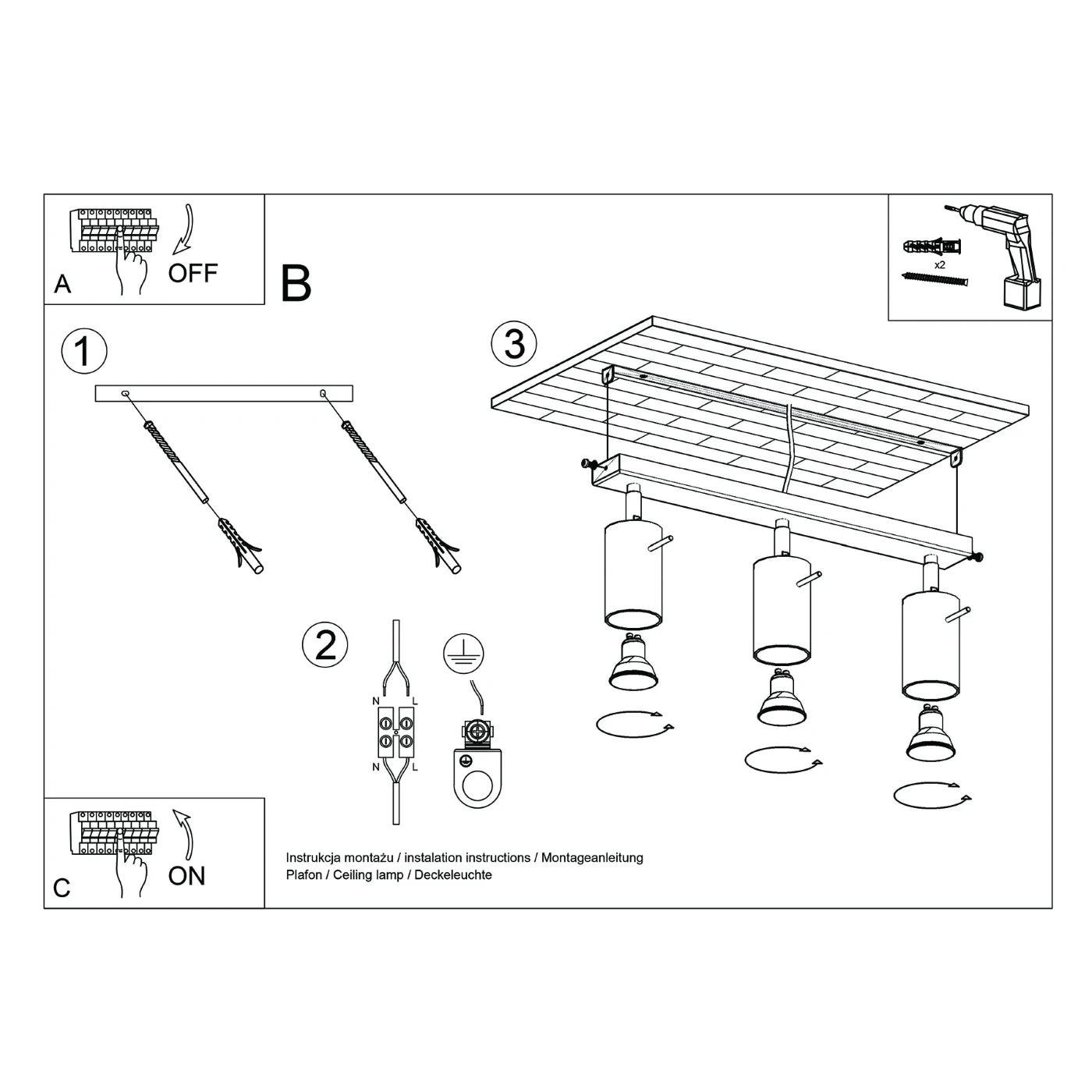 A

OFF

B

x2

1

3

2

N L

N L

C

ON

Instrukcja montażu / instalation instructions / Montageanleitung
Plafon / Ceiling lamp / Deckeleuchte