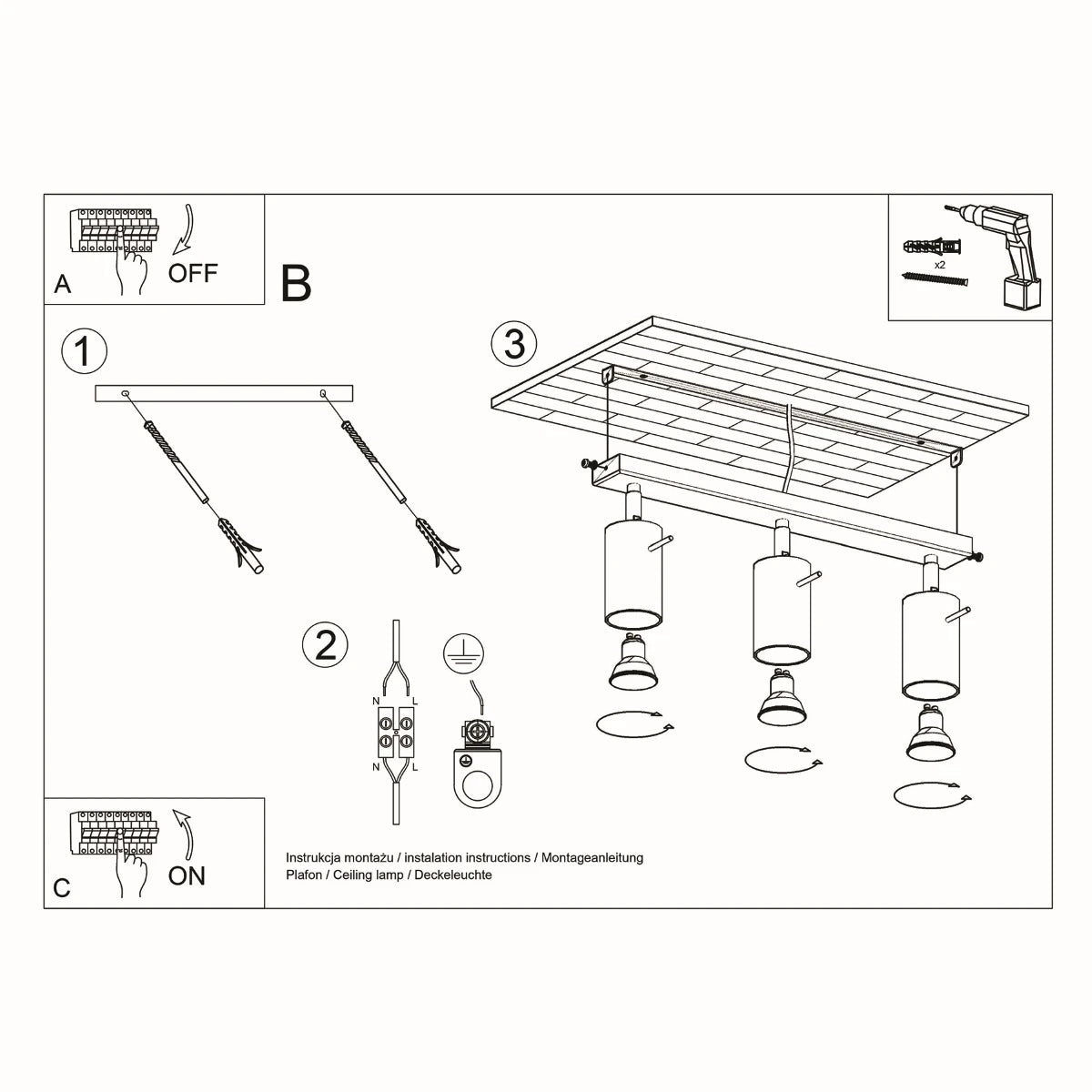 A
OFF

B

x2

1

3

2

N L
N L

C
ON

Instrukcja montażu / instalation instructions / Montageanleitung
Plafon / Ceiling lamp / Deckeleuchte