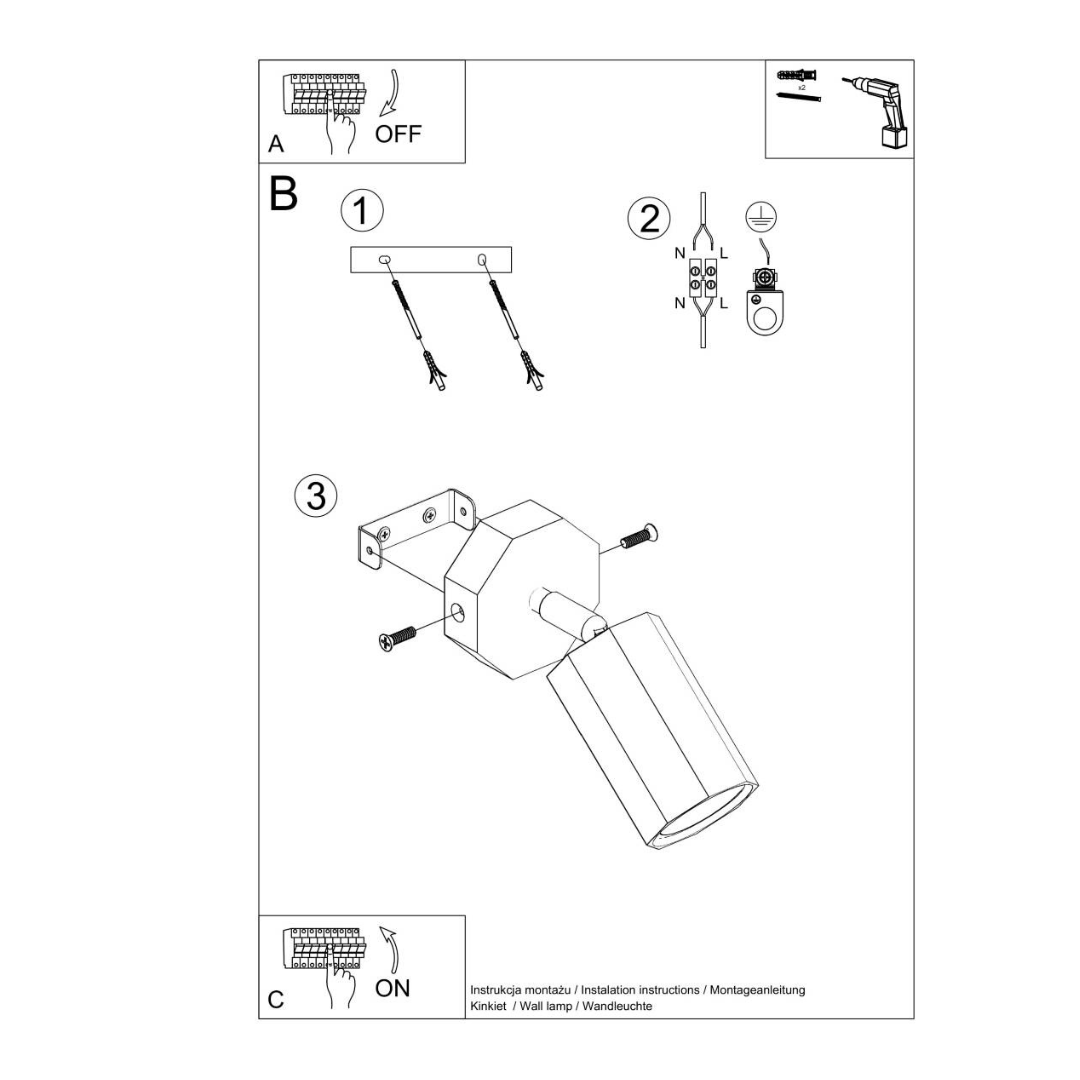 A
OFF

x2

B
1
2
N L
N L
3

C
ON

Instrukcja montażu / Instalation instructions / Montageanleitung
Kinkiet / Wall lamp / Wandleuchte