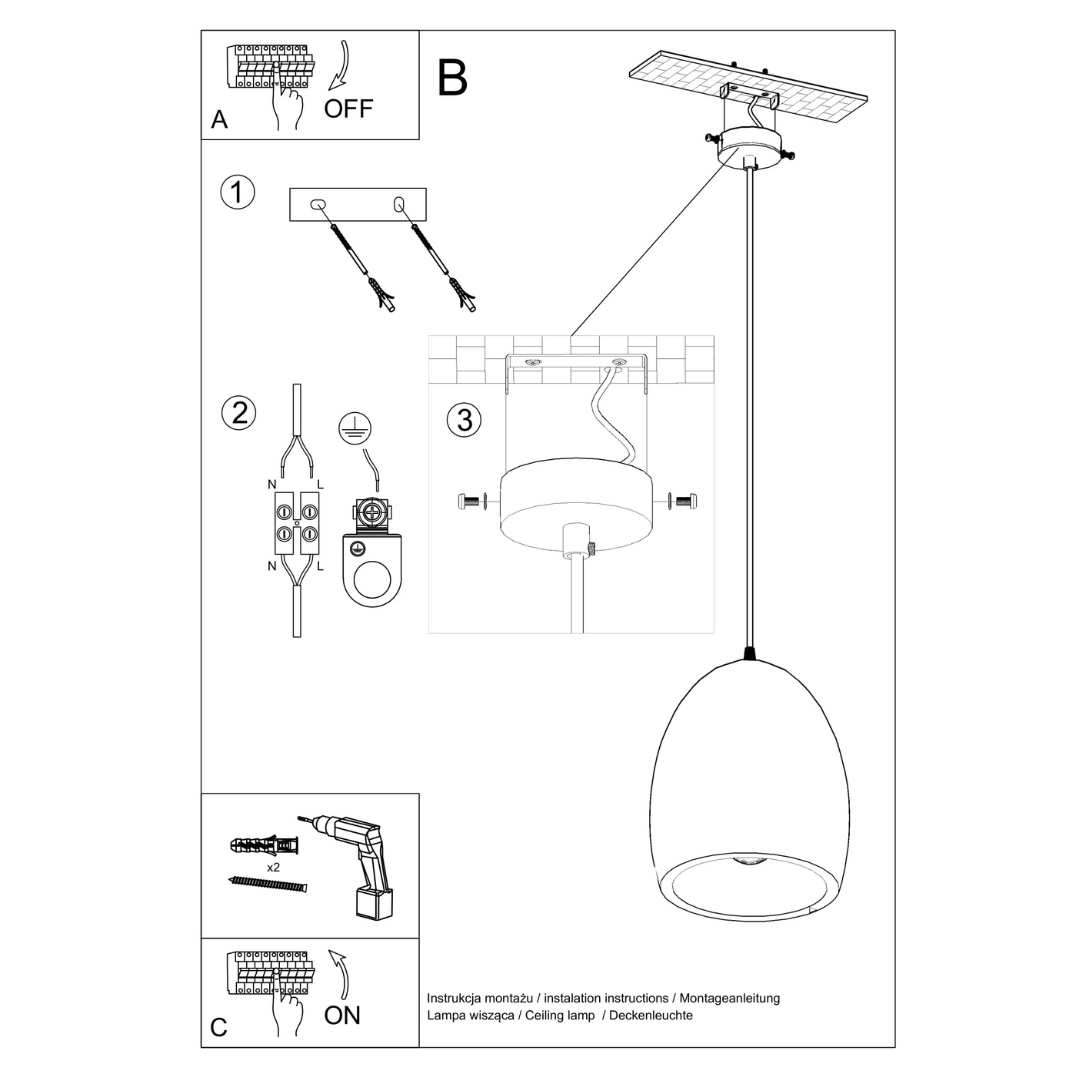 A
OFF
B
1
2
N
L
N
L
3
x2
C
ON
Instrukcja montażu / instalation instructions / Montageanleitung
Lampa wisząca / Ceiling lamp / Deckenleuchte