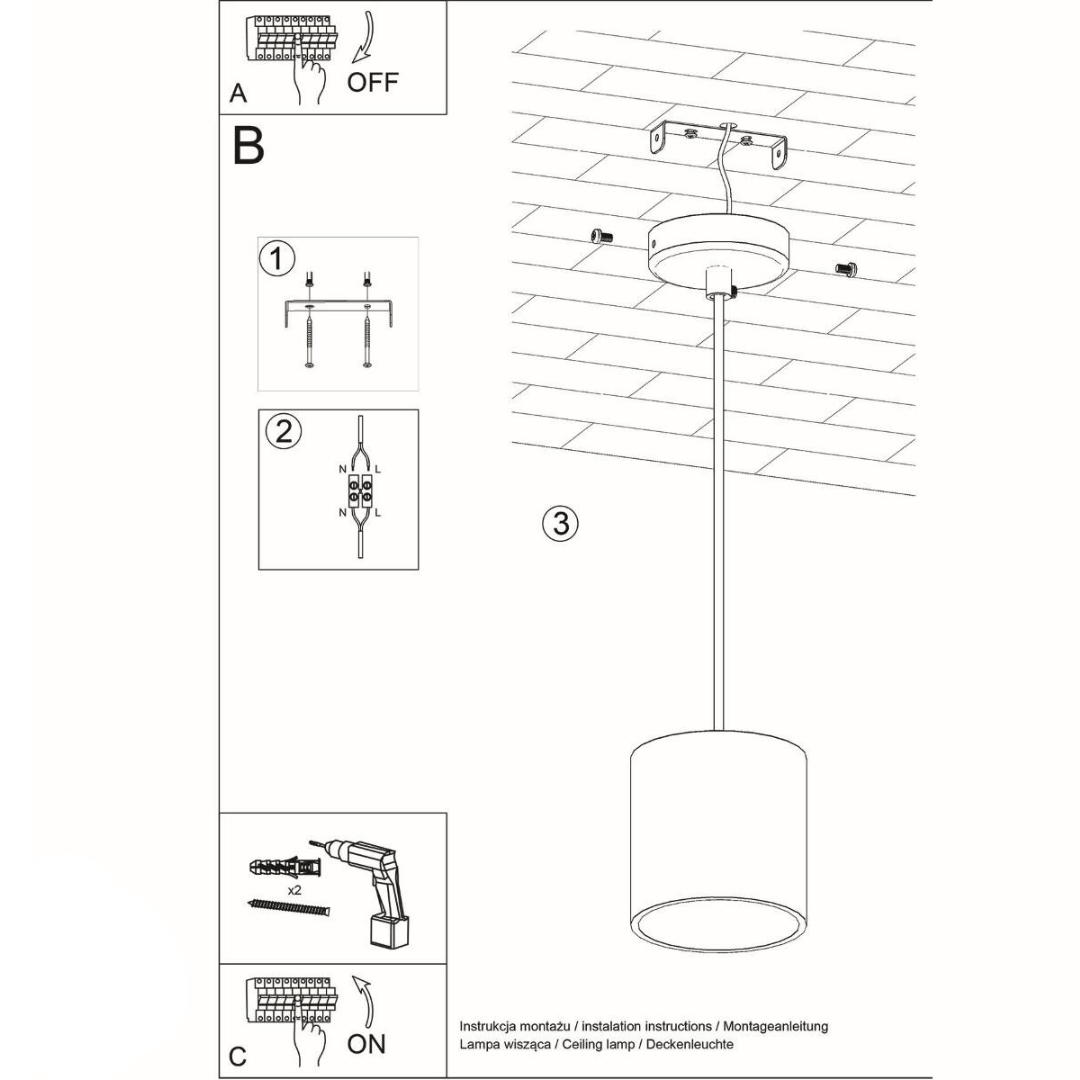 A OFF

B

1

2

N L
N L

3

x2

C ON

Instrukcja montażu / instalation instructions / Montageanleitung
Lampa wisząca / Ceiling lamp / Deckenleuchte