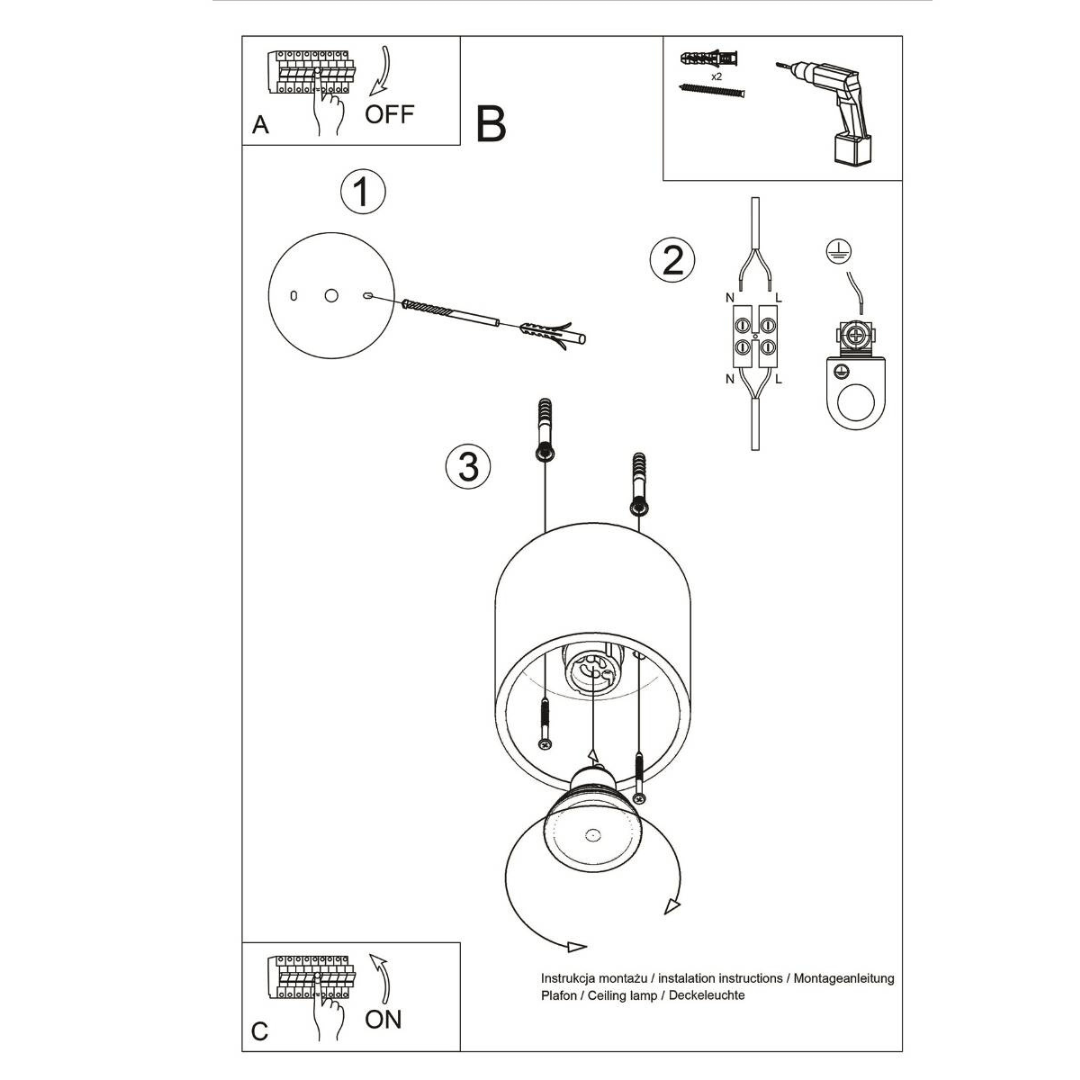 A
OFF
B
x2
1
2
N
L
N
L
3
C
ON
Instrukcja montażu / instalation instructions / Montageanleitung
Plafon / Ceiling lamp / Deckeleuchte