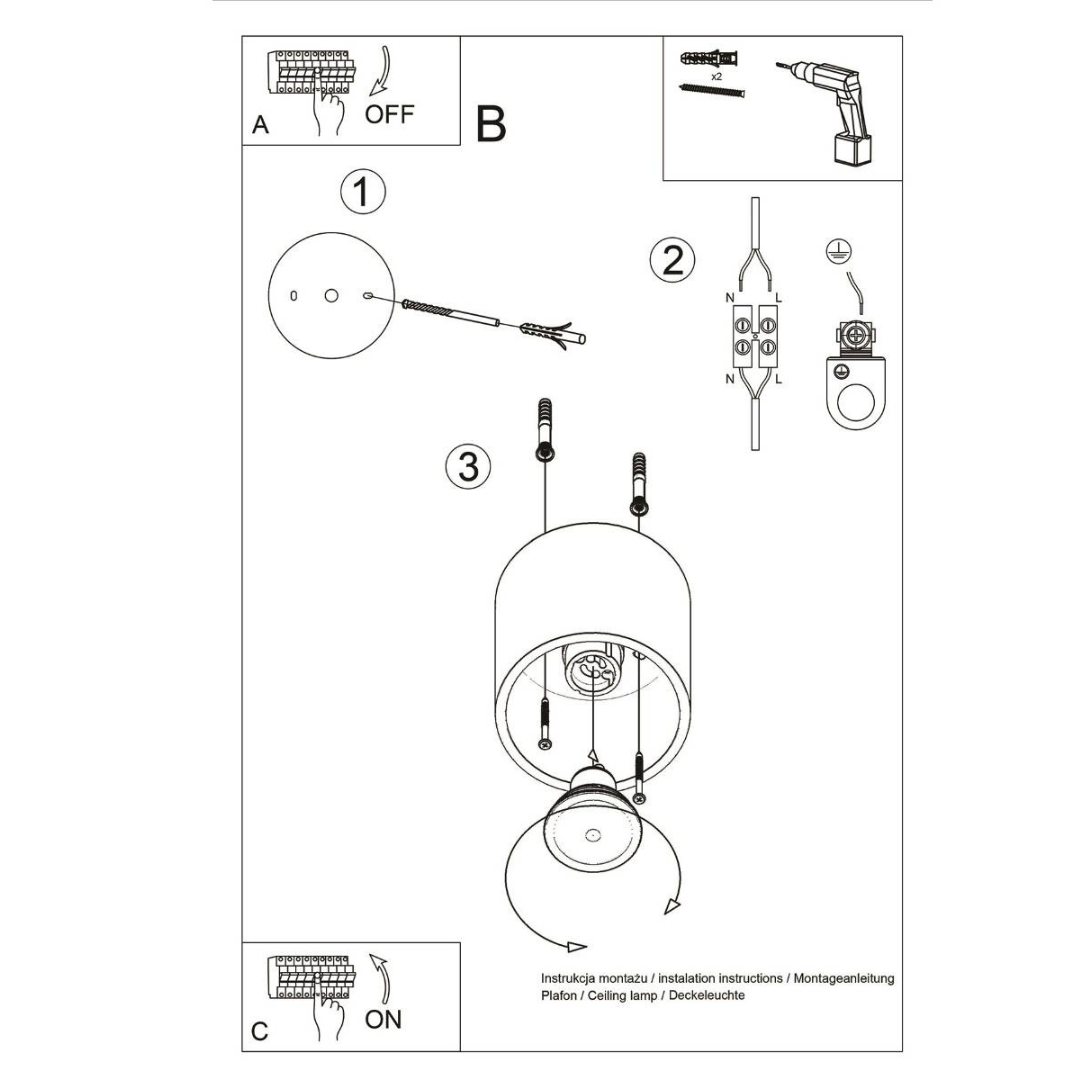 A
OFF

B

x2

1

2

N L
N L

3

C
ON

Instrukcja montażu / instalation instructions / Montageanleitung
Plafon / Ceiling lamp / Deckeleuchte