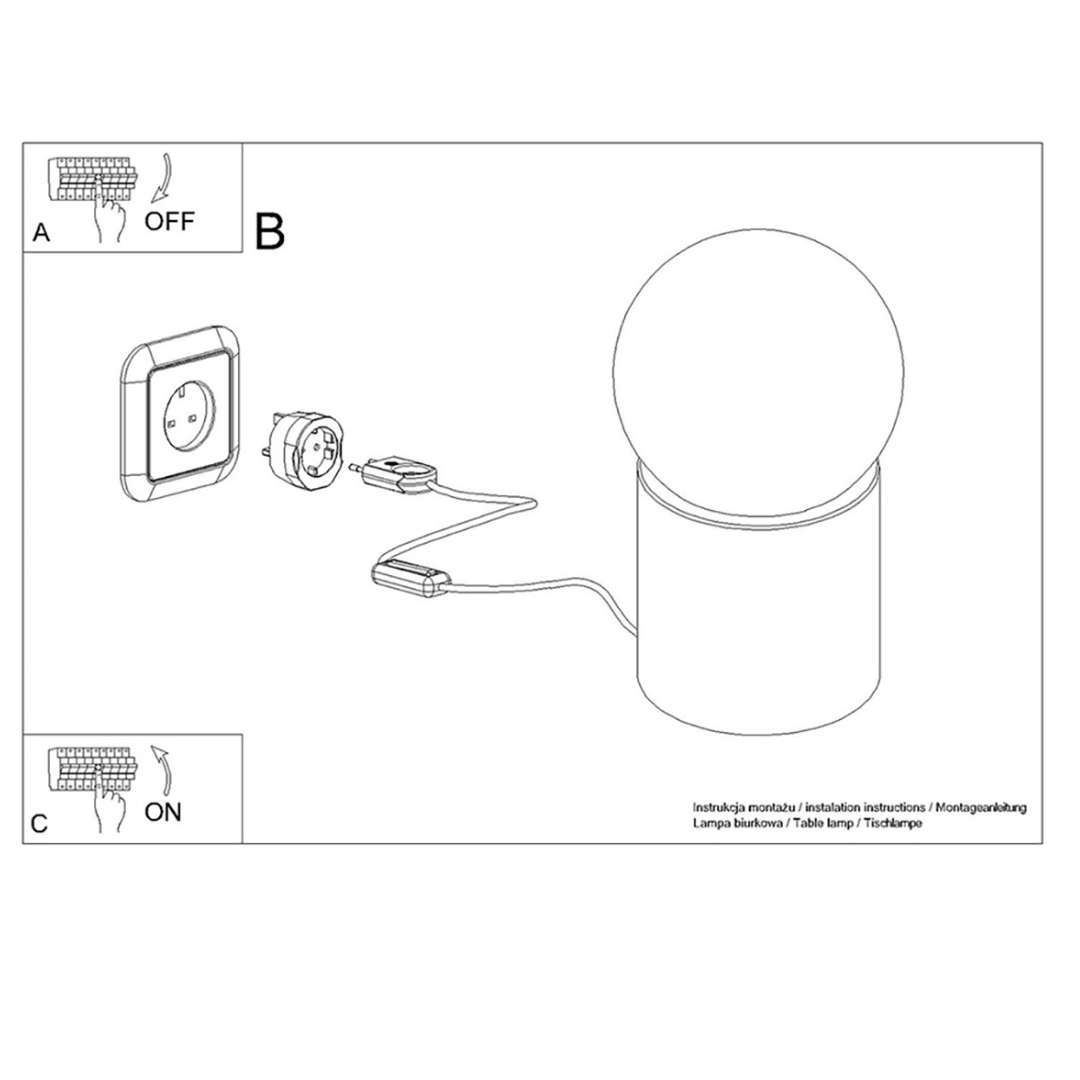 A OFF

B

C ON

Instrukcja montażu / instalation instructions / Montageanleitung
Lampa biurkowa / Table lamp / Tischlampe