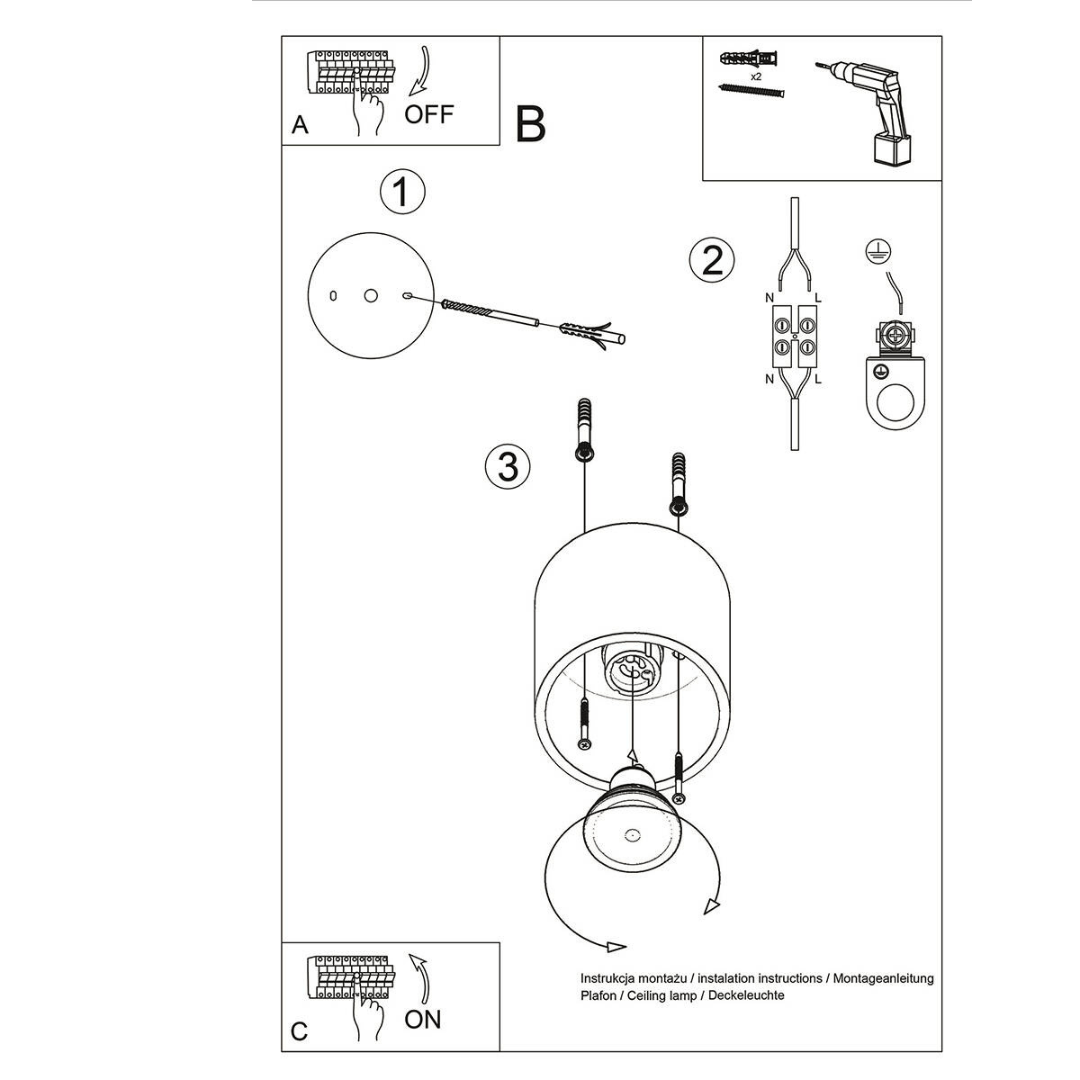 A
OFF
B
x2
1
2
N
L
N
L
3
C
ON
Instrukcja montażu / instalation instructions / Montageanleitung
Plafon / Ceiling lamp / Deckeleuchte