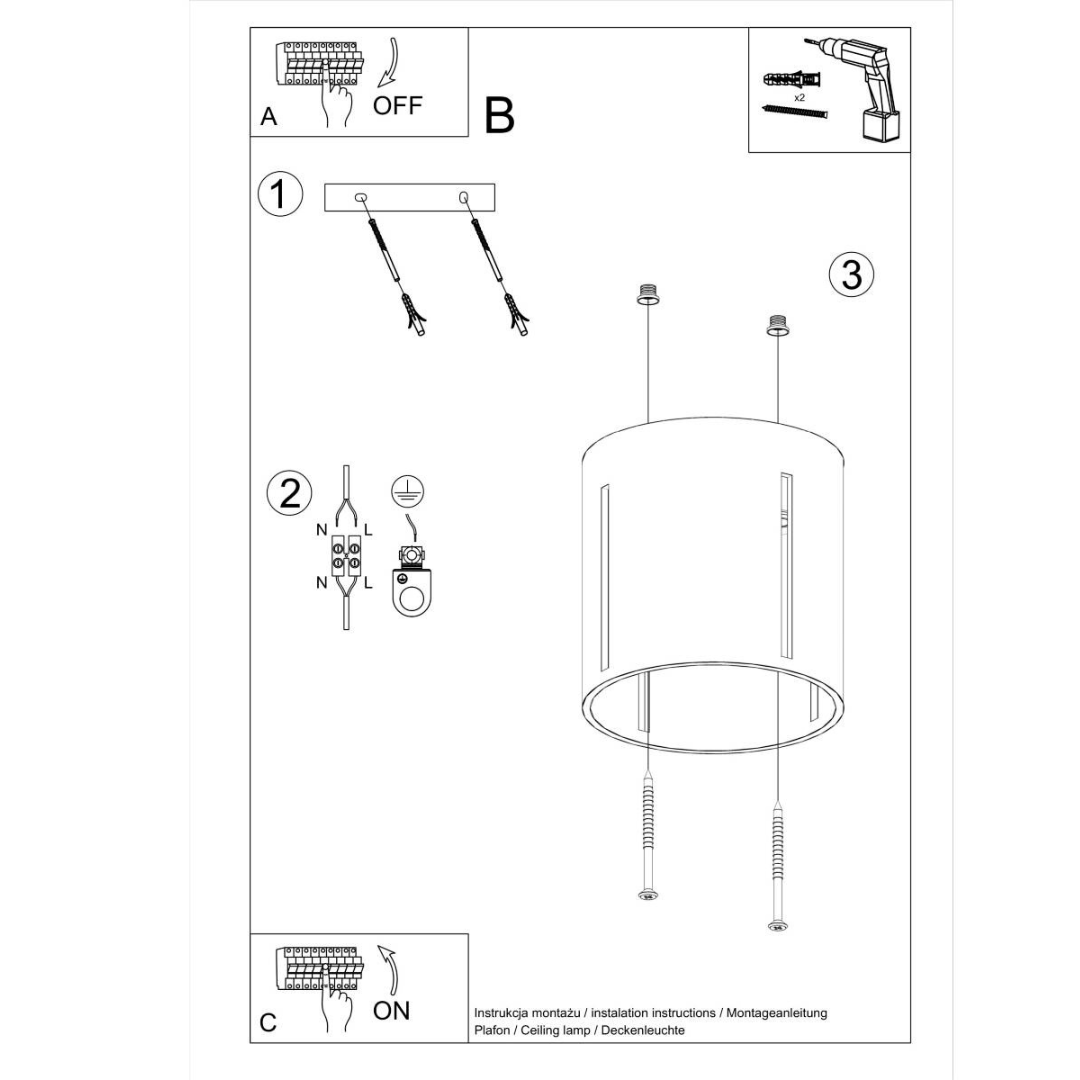 A
OFF
B
x2
1
3
2
N
L
N
L
C
ON
Instrukcja montażu / instalation instructions / Montageanleitung
Plafon / Ceiling lamp / Deckenleuchte