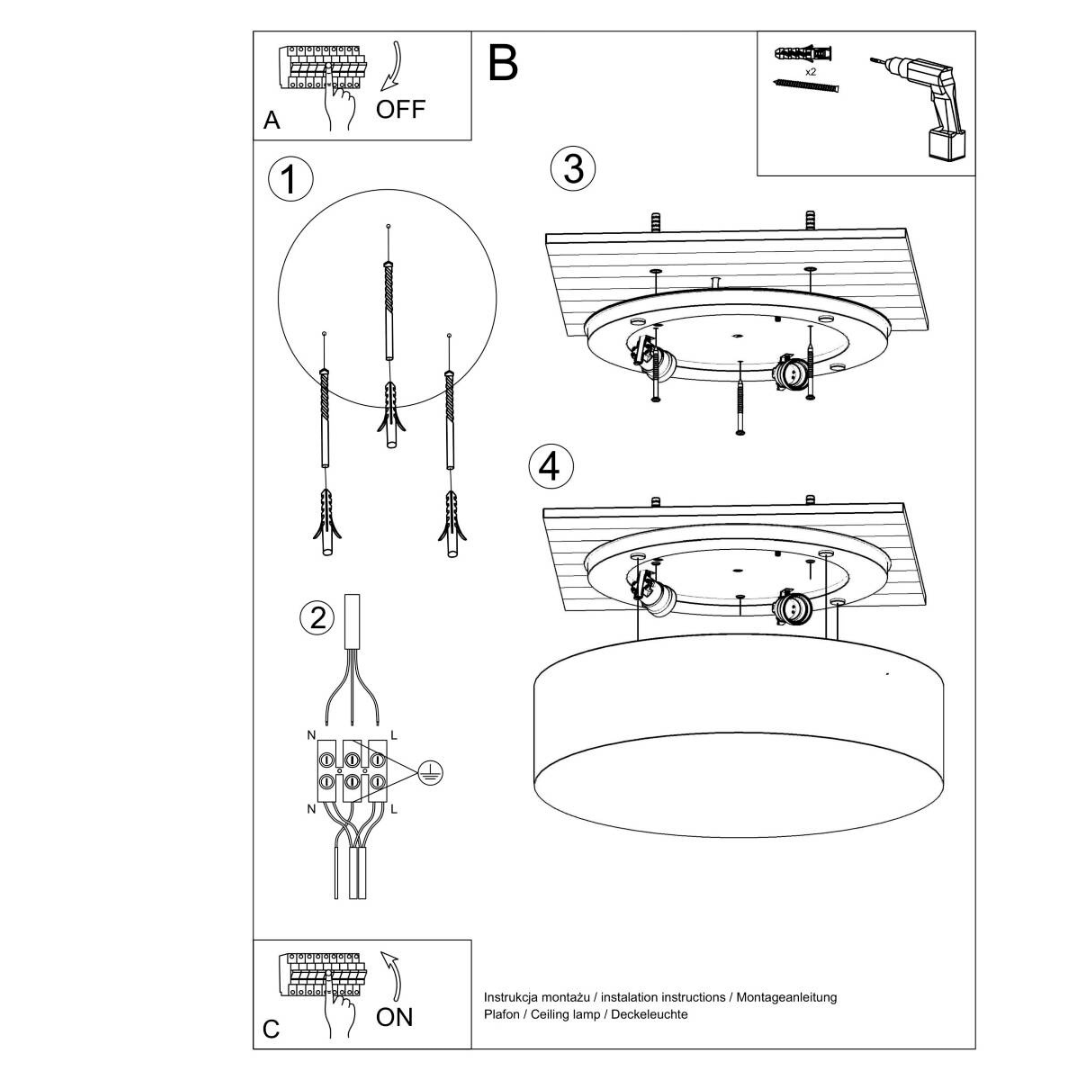 A
OFF

B

x2

1

3

4

2

N
L
N
L

C
ON

Instrukcja montażu / instalation instructions / Montageanleitung
Plafon / Ceiling lamp / Deckeleuchte