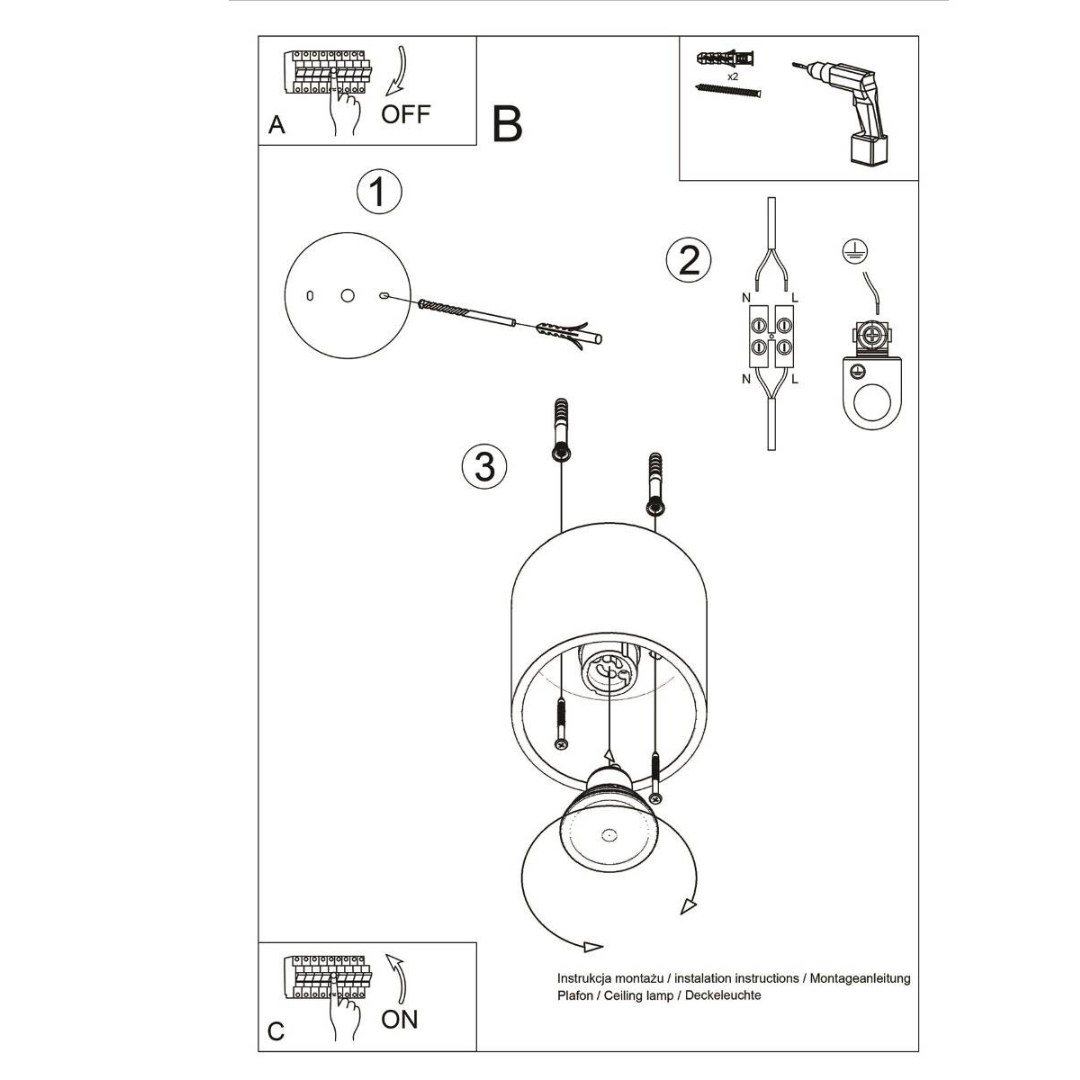 A
OFF

B

x2

1

2

N
L
N
L

3

C
ON

Instrukcja montażu / instalation instructions / Montageanleitung
Plafon / Ceiling lamp / Deckeleuchte