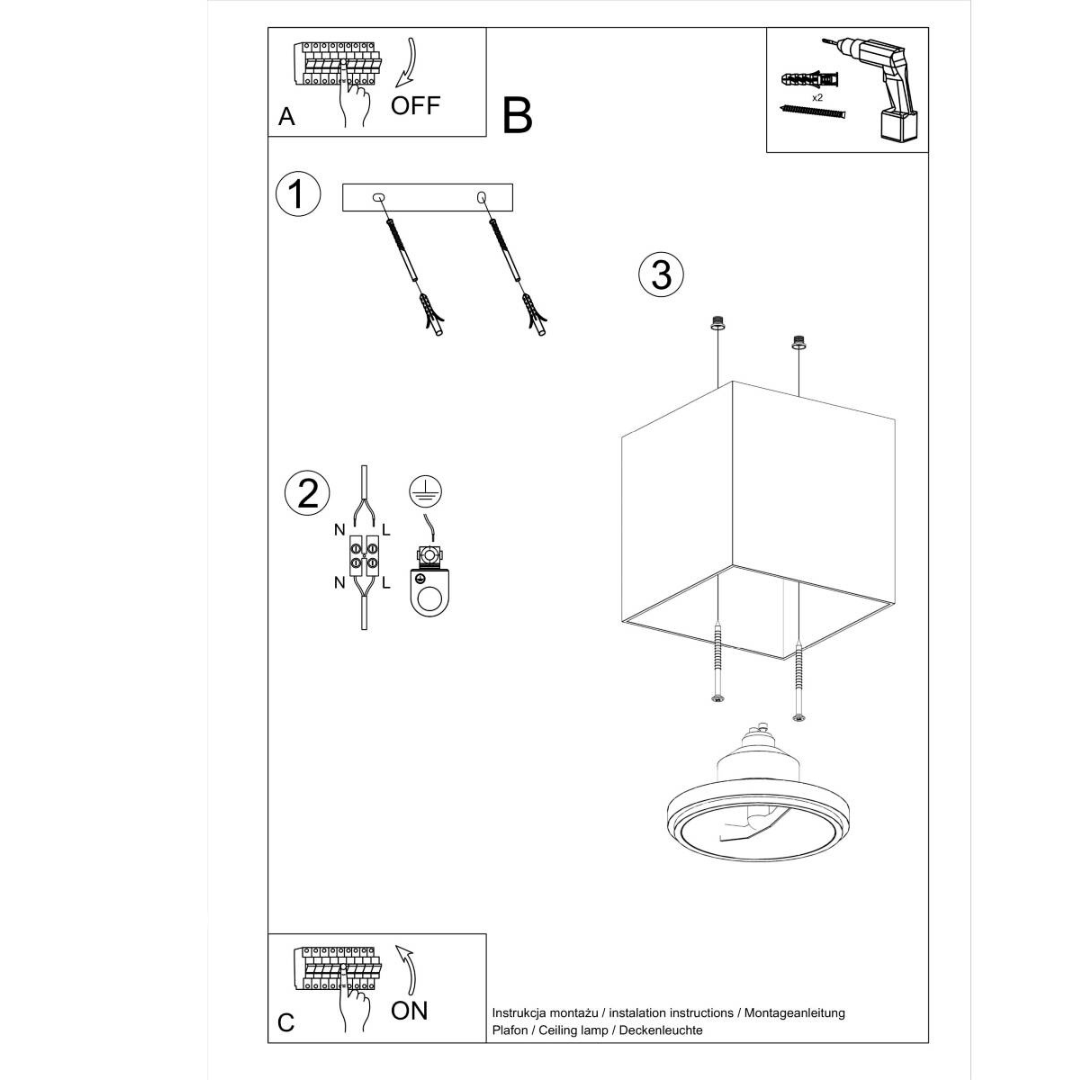 A
OFF
B
x2
1
3
2
N
L
N
L
C
ON
Instrukcja montażu / instalation instructions / Montageanleitung
Plafon / Ceiling lamp / Deckenleuchte