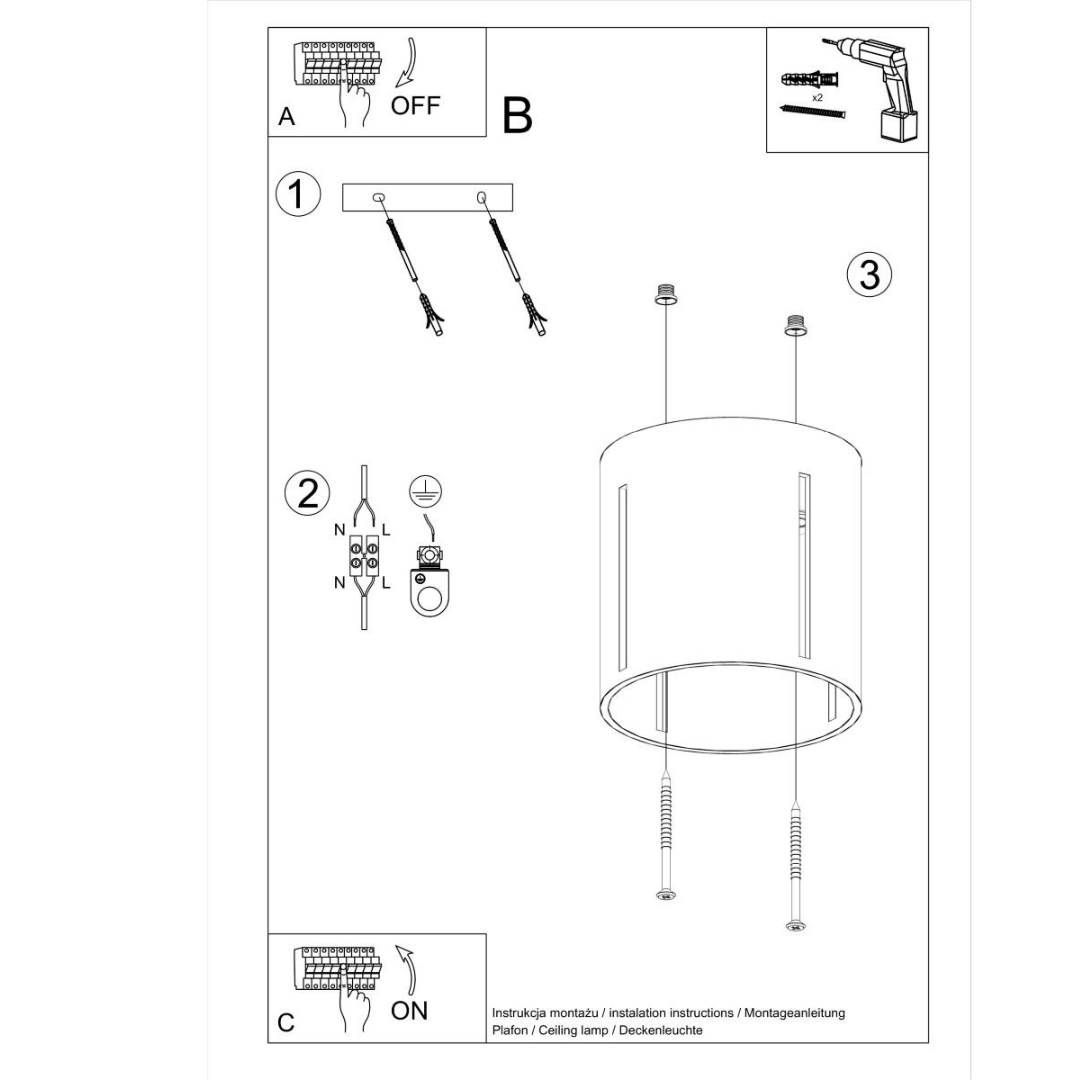 A
OFF
B
x2
1
3
2
N L
N L
C
ON
Instrukcja montażu / instalation instructions / Montageanleitung
Plafon / Ceiling lamp / Deckenleuchte