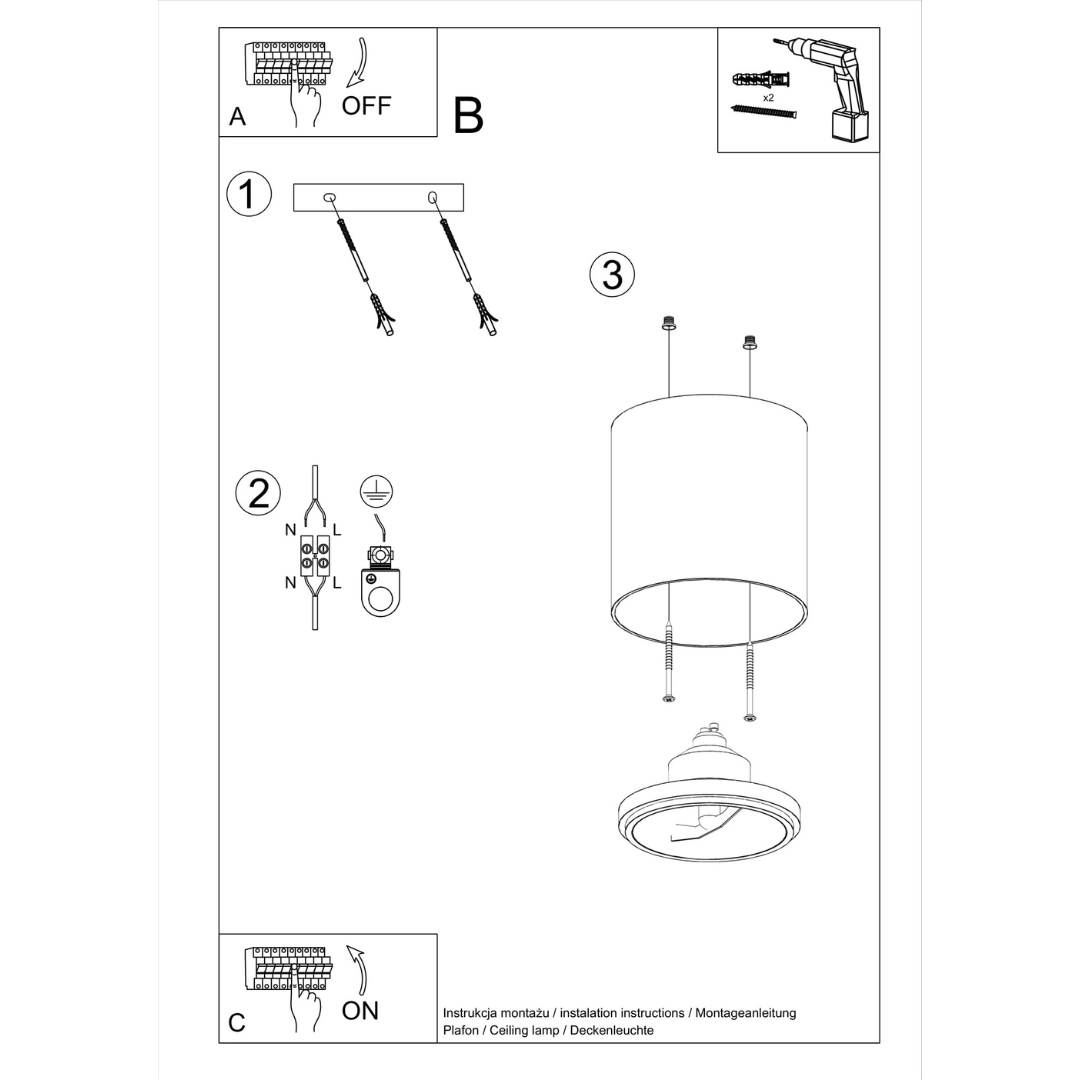 A
OFF
B
x2
1
3
2
N
L
N
L
C
ON
Instrukcja montażu / instalation instructions / Montageanleitung
Plafon / Ceiling lamp / Deckenleuchte